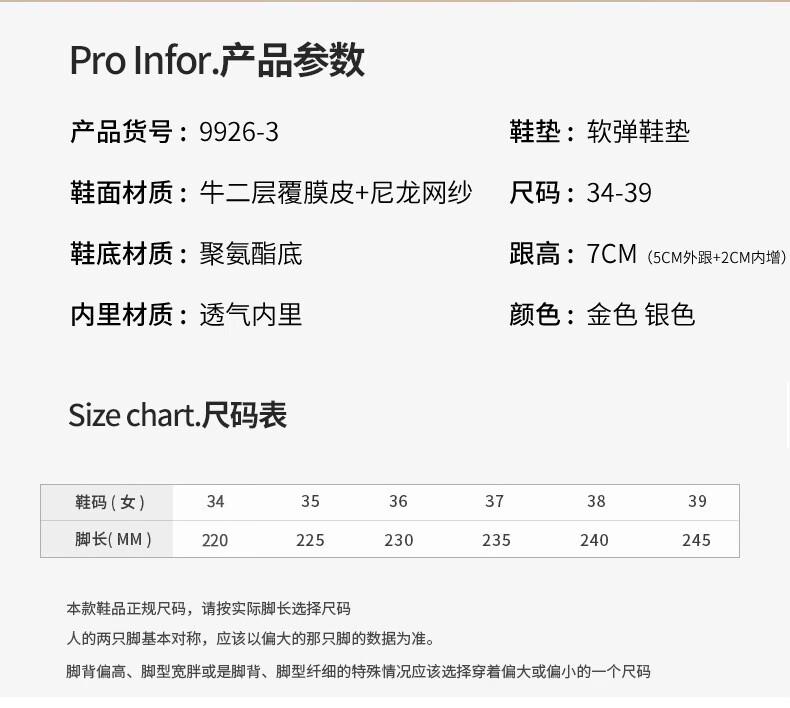 Pro Infor.产品参数

产品货号：9926-3

鞋面材质：牛二层覆膜皮+尼龙网纱

鞋底材质：聚氨酯底

内里材质：透气内里

鞋垫：软弹鞋垫

尺码：34-39

跟高：7CM（5CM外跟+2CM内增）

颜色：金色 银色

Size chart.尺码表

| 鞋码（女） | 34 | 35 | 36 | 37 | 38 | 39 |
|---|---|---|---|---|---|---|
| 脚长(MM) | 220 | 225 | 230 | 235 | 240 | 245 |

本款鞋品正规尺码，请按实际脚长选择尺码

人的两只脚基本对称，应该以偏大的那只脚的数据为准。

脚背偏高、脚型宽胖或是脚背、脚型纤细的特殊情况应该选择穿着偏大或偏小的一个尺码