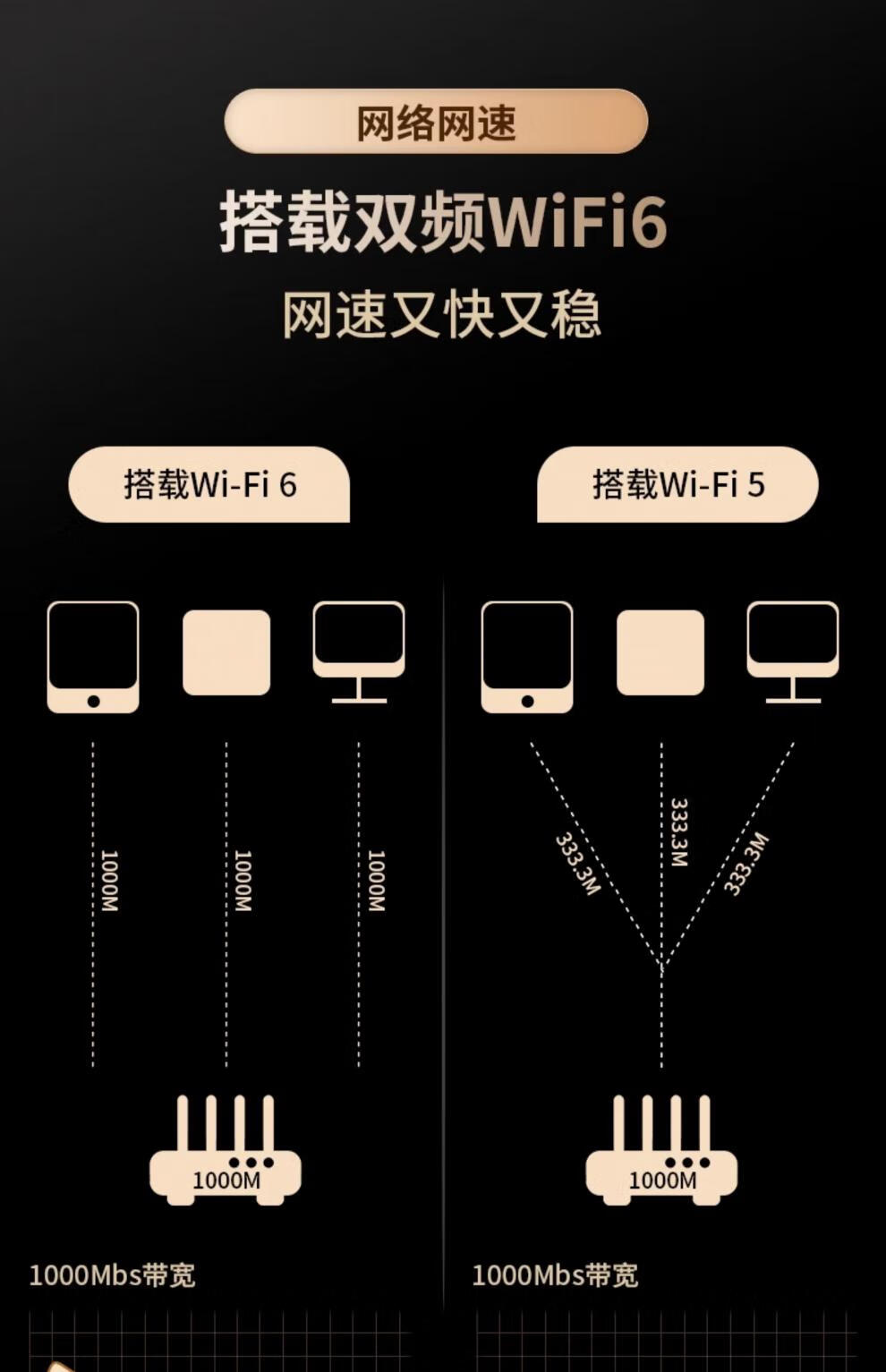 网络网速

搭载双频WiFi6

网速又快又稳

搭载Wi-Fi 6

1000M

1000M

1000M

1000M

1000Mbs带宽

搭载Wi-Fi 5

333.3M

333.3M

333.3M

1000M

1000Mbs带宽