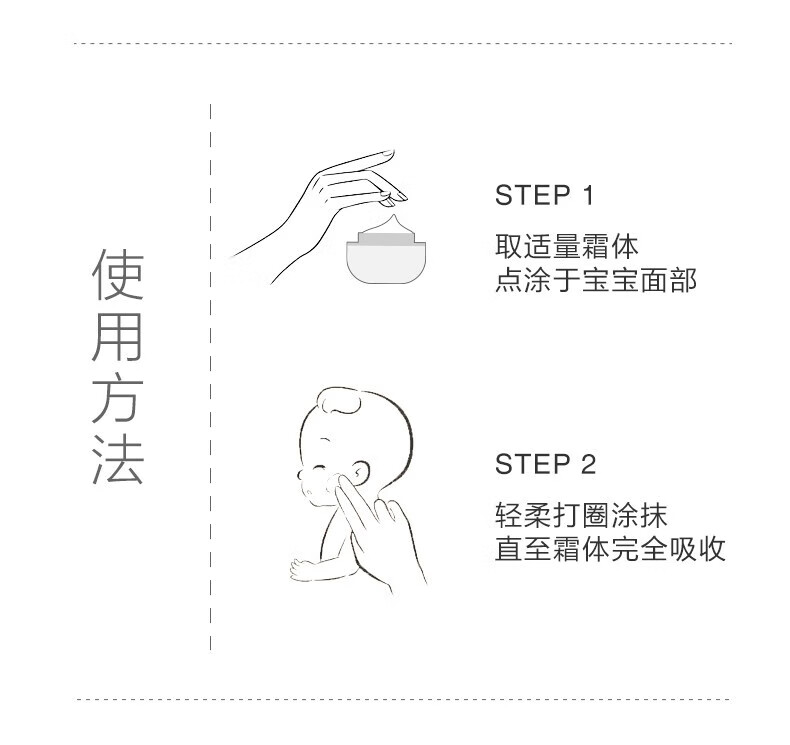 使用方法

STEP 1
取适量霜体
点涂于宝宝面部

STEP 2
轻柔打圈涂抹
直至霜体完全吸收