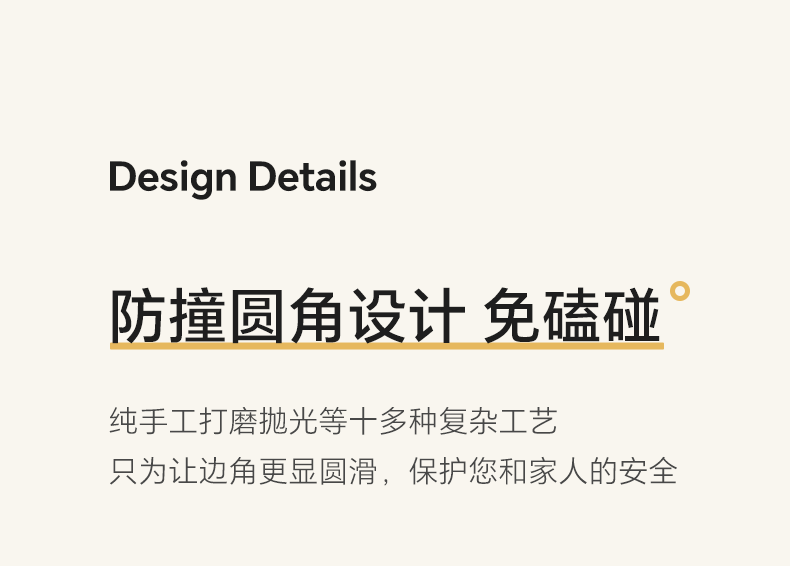 Design Details

防撞圆角设计 免磕碰

纯手工打磨抛光等十多种复杂工艺
只为让边角更显圆滑，保护您和家人的安全