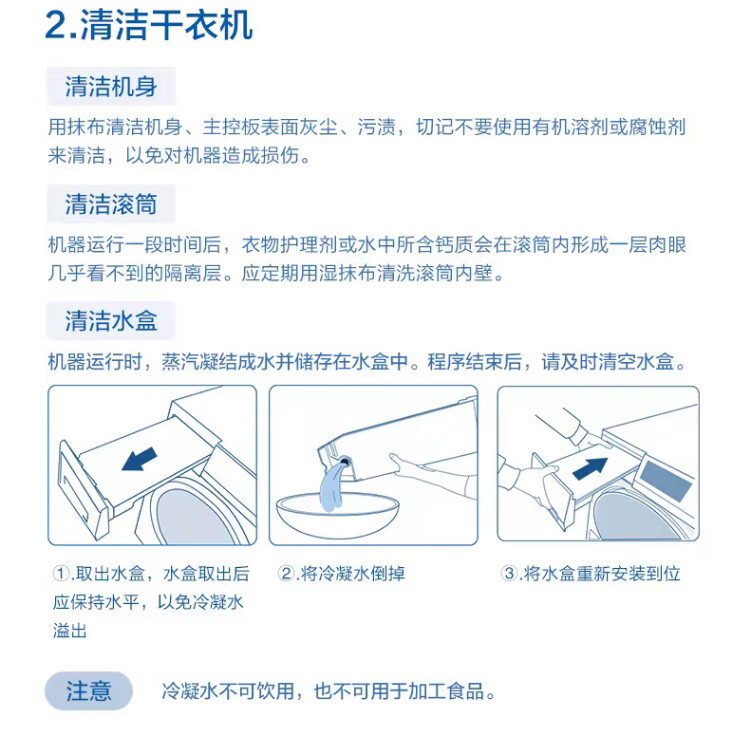 2.清洁干衣机

清洁机身

用抹布清洁机身、主控板表面灰尘、污渍，切记不要使用有机溶剂或腐蚀剂来清洁，以免对机器造成损伤。

清洁滚筒

机器运行一段时间后，衣物护理剂或水中所含钙质会在滚筒内形成一层肉眼几乎看不到的隔离层。应定期用湿抹布清洗滚筒内壁。

清洁水盒

机器运行时，蒸汽凝结成水并储存在水盒中。程序结束后，请及时清空水盒。

①.取出水盒，水盒取出后应保持水平，以免冷凝水溢出

②.将冷凝水倒掉

③.将水盒重新安装到位

注意

冷凝水不可饮用，也不可用于加工食品。