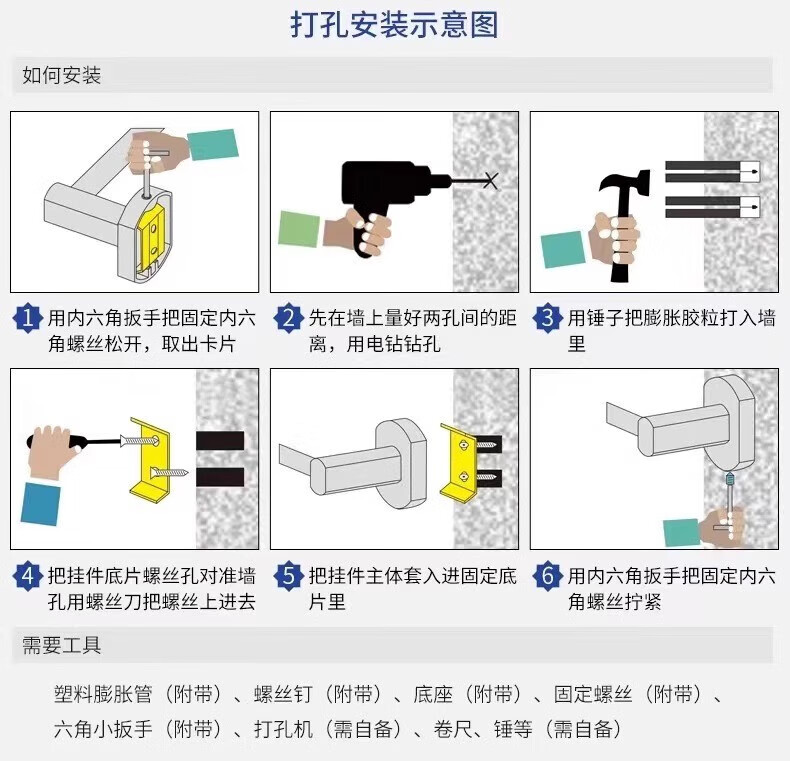 打孔安装示意图

如何安装

1 用内六角扳手把固定内六角螺丝松开，取出卡片

2 先在墙上量好两孔间的距离，用电钻钻孔

3 用锤子把膨胀胶粒打入墙里

4 把挂件底片螺丝孔对准墙孔用螺丝刀把螺丝上进去

5 把挂件主体套入进固定底片里

6 用内六角扳手把固定内六角螺丝拧紧

需要工具

塑料膨胀管（附带）、螺丝钉（附带）、底座（附带）、固定螺丝（附带）、六角小扳手（附带）、打孔机（需自备）、卷尺、锤等（需自备）