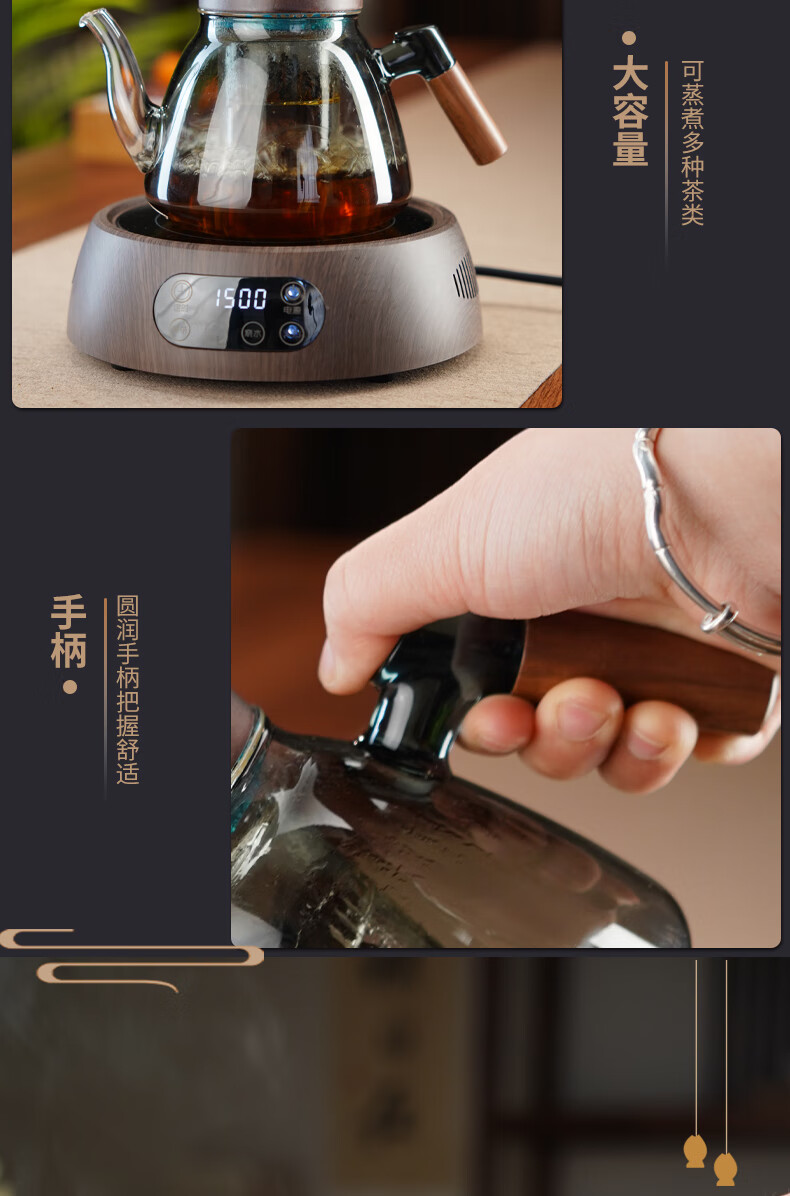 1500

大容量

可蒸煮多种茶类

手柄

圆润手柄把握舒适