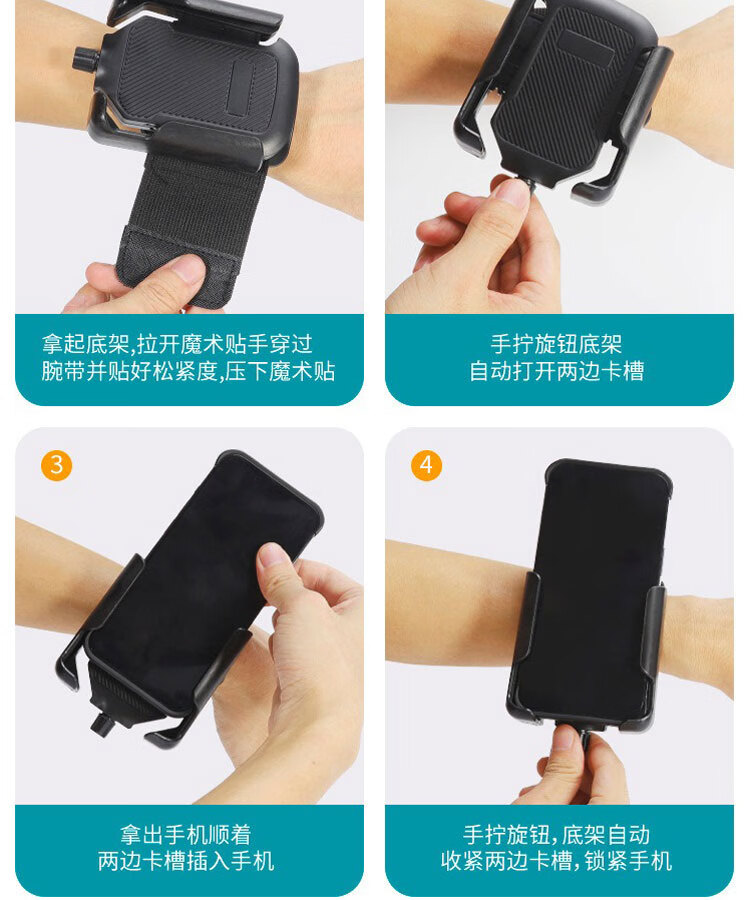 拿起底架,拉开魔术贴手穿过
腕带并贴好松紧度,压下魔术贴

手拧旋钮底架
自动打开两边卡槽

3

拿出手机顺着
两边卡槽插入手机

4

手拧旋钮,底架自动
收紧两边卡槽,锁紧手机