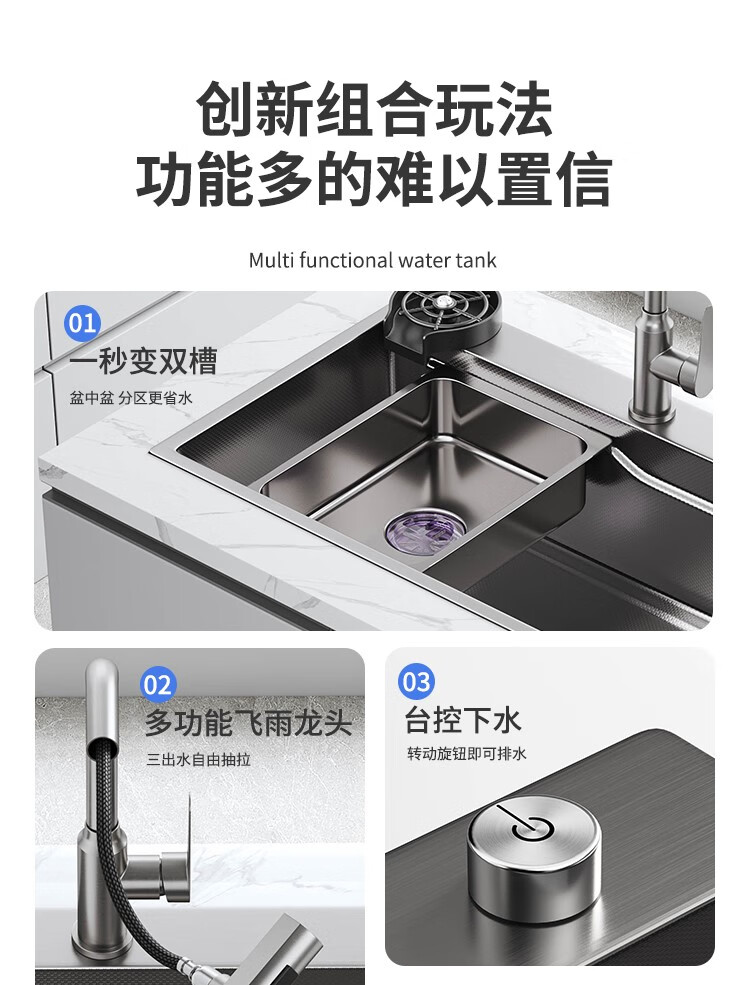 创新组合玩法
功能多的难以置信

Multi functional water tank

01
一秒变双槽
盆中盆 分区更省水

02
多功能飞雨龙头
三出水自由抽拉

03
台控下水
转动旋钮即可排水