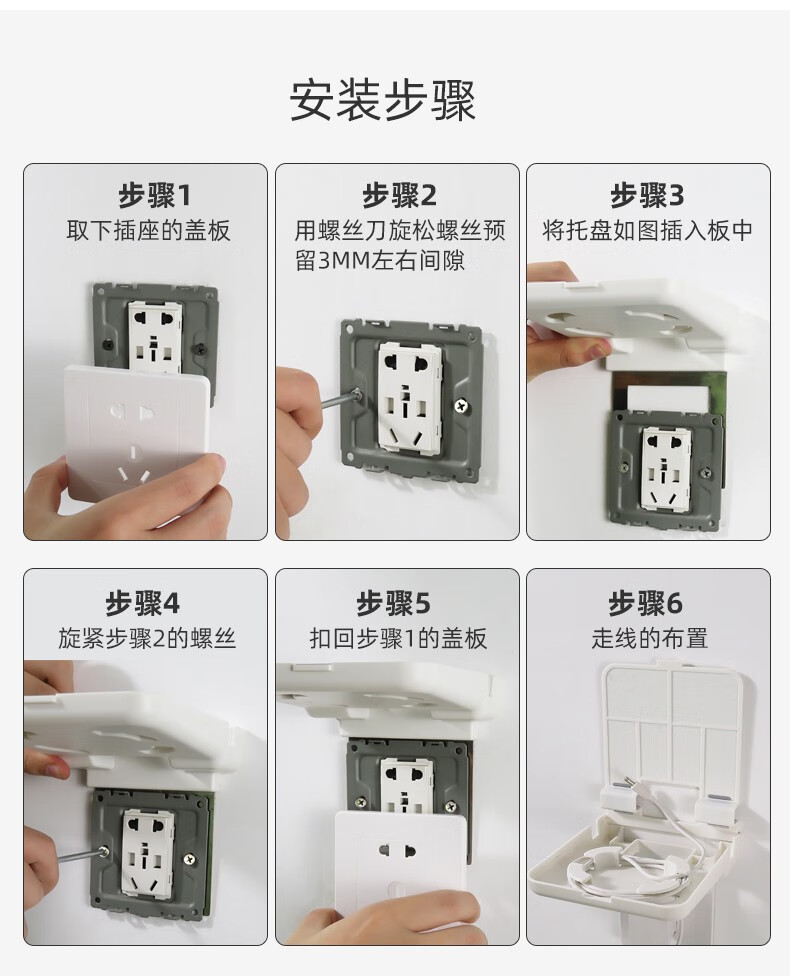 安装步骤

步骤1
取下插座的盖板

步骤2
用螺丝刀旋松螺丝预留3MM左右间隙

步骤3
将托盘如图插入板中

步骤4
旋紧步骤2的螺丝

步骤5
扣回步骤1的盖板

步骤6
走线的布置