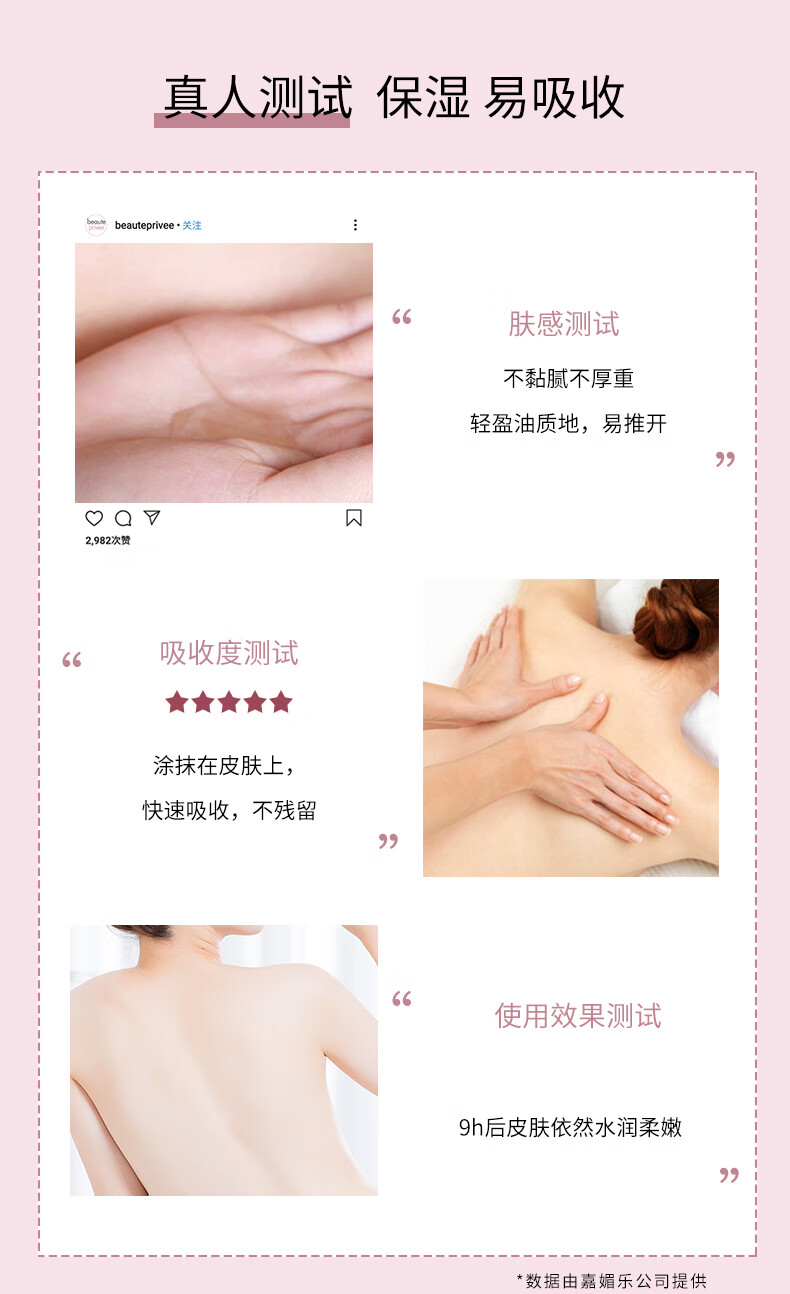 真人测试 保湿 易吸收

beaute privee

beauteprivee • 关注

2,982次赞

“ 肤感测试

不黏腻不厚重

轻盈油质地，易推开 ”

“ 吸收度测试

★★★★★

涂抹在皮肤上，

快速吸收，不残留 ”

“ 使用效果测试

9h后皮肤依然水润柔嫩 ”

*数据由嘉媚乐公司提供