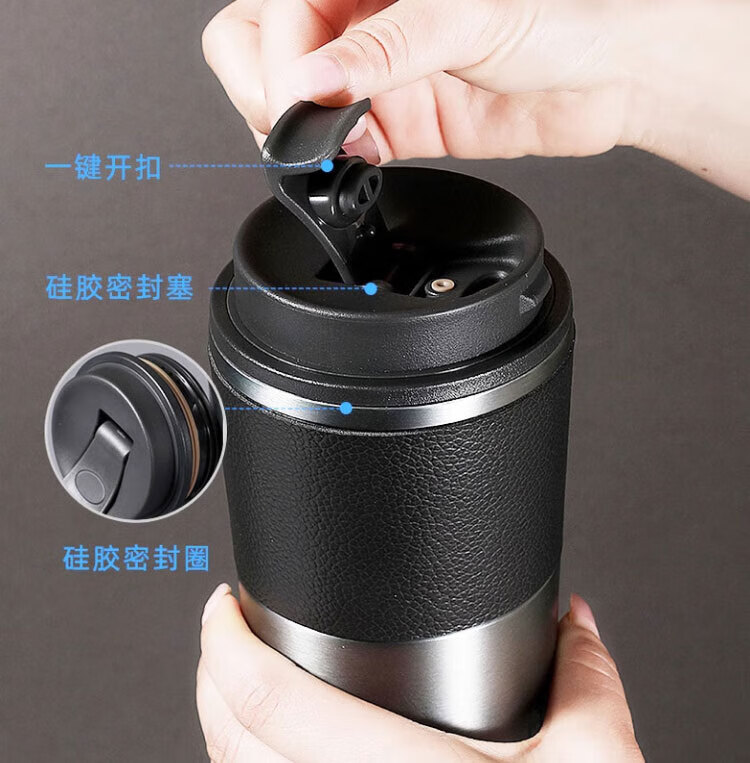 一键开扣

硅胶密封塞

硅胶密封圈