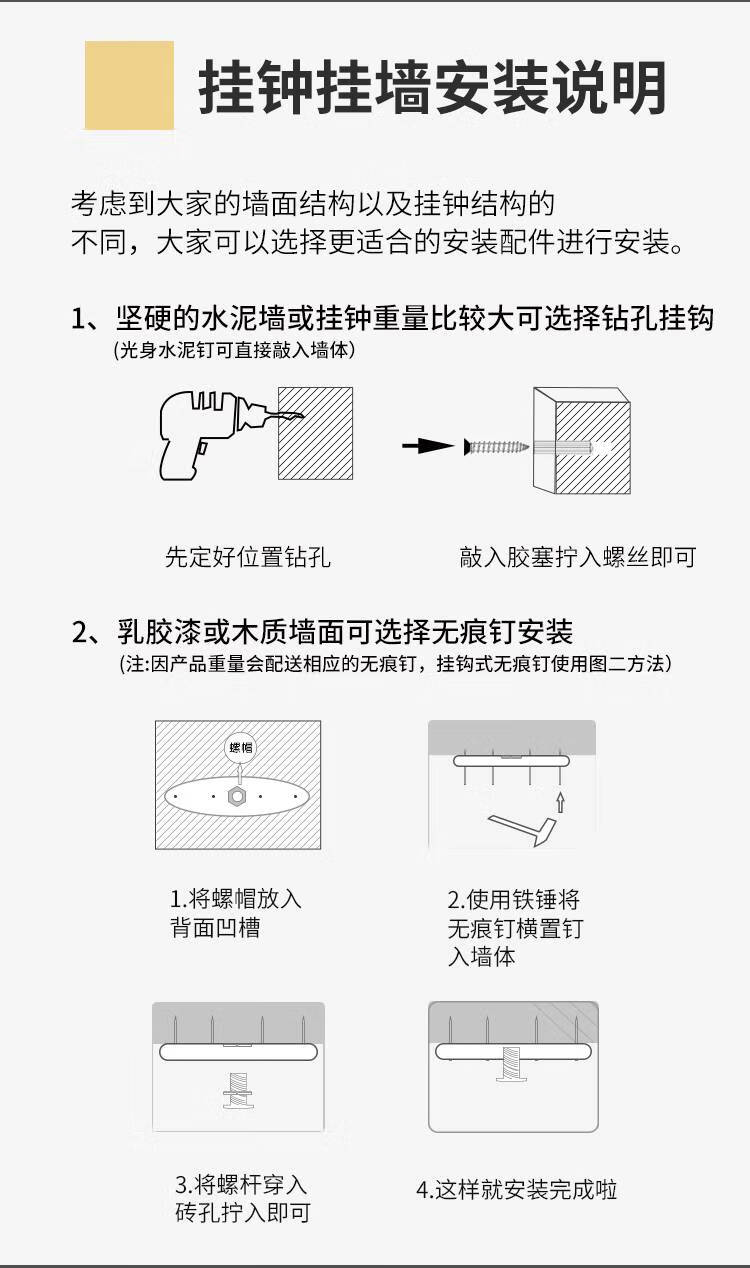 挂钟挂墙安装说明

考虑到大家的墙面结构以及挂钟结构的不同，大家可以选择更适合的安装配件进行安装。

1、坚硬的水泥墙或挂钟重量比较大可选择钻孔挂钩
(光身水泥钉可直接敲入墙体)

先定好位置钻孔

敲入胶塞拧入螺丝即可

2、乳胶漆或木质墙面可选择无痕钉安装
(注:因产品重量会配送相应的无痕钉，挂钩式无痕钉使用图二方法)

螺帽

1.将螺帽放入背面凹槽

2.使用铁锤将无痕钉横置钉入墙体

3.将螺杆穿入砖孔拧入即可

4.这样就安装完成啦