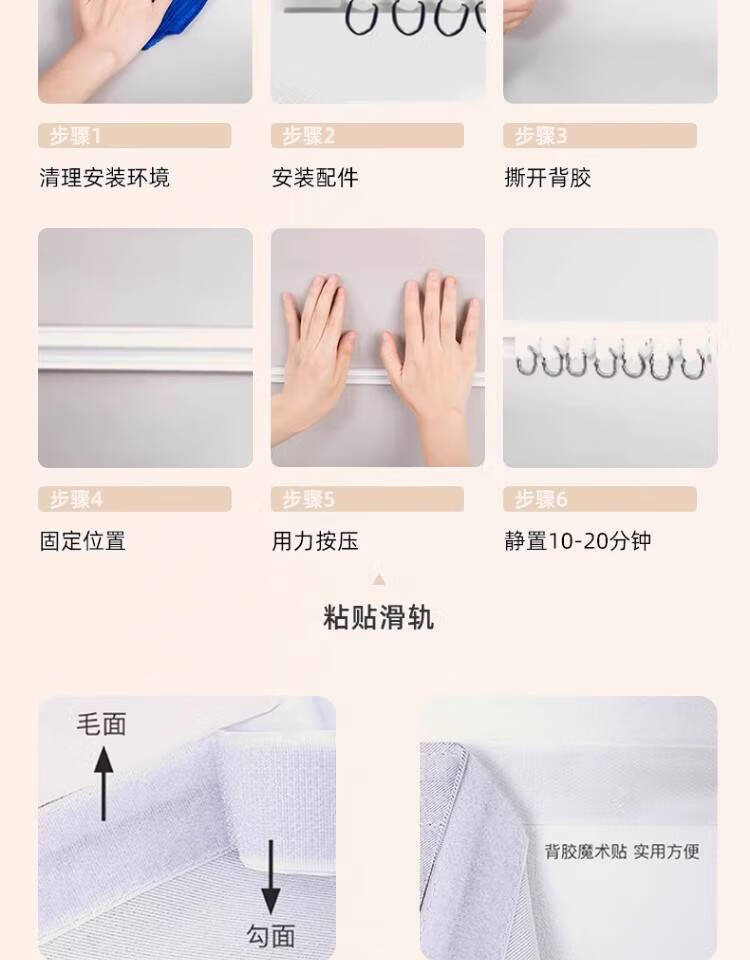 步骤1
清理安装环境

步骤2
安装配件

步骤3
撕开背胶

步骤4
固定位置

步骤5
用力按压

步骤6
静置10-20分钟

粘贴滑轨

毛面

勾面

背胶魔术贴 实用方便