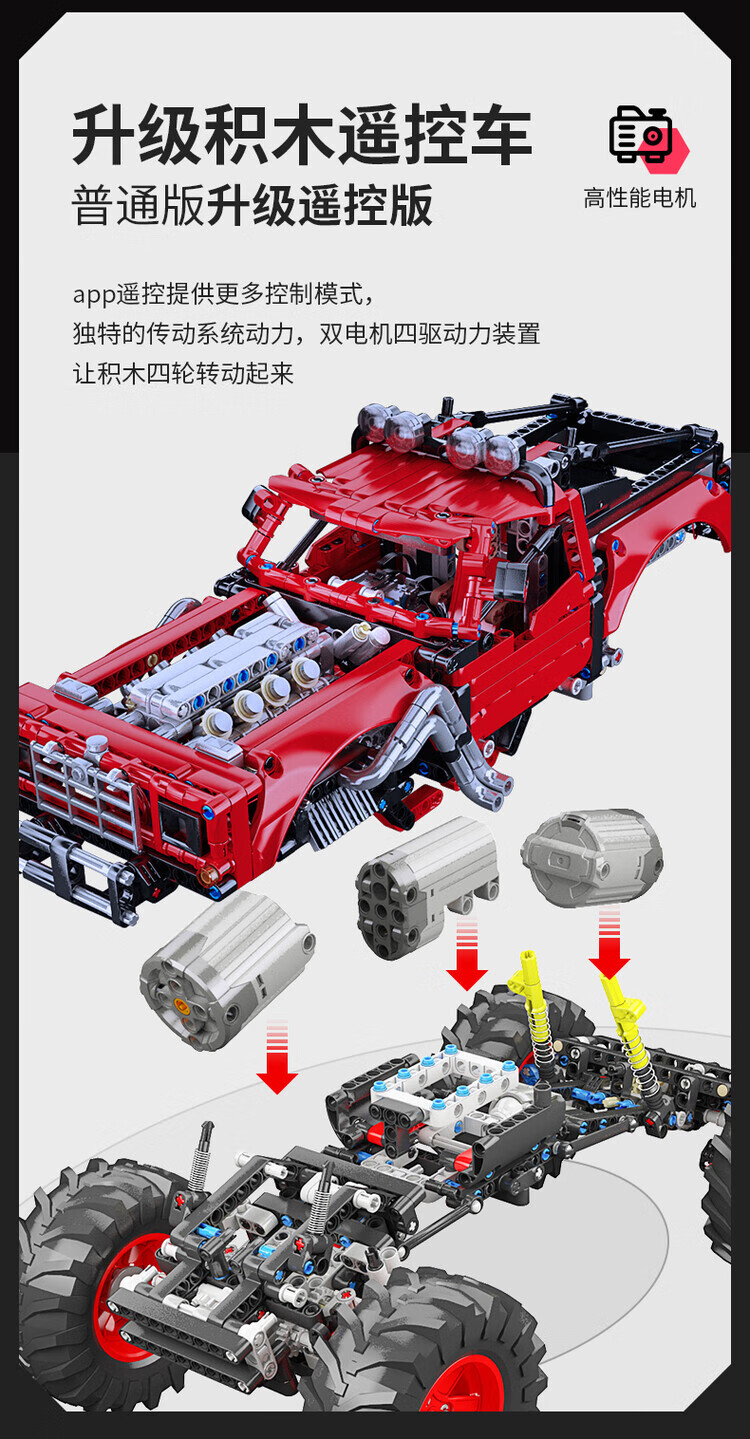 升级积木遥控车
普通版升级遥控版

高性能电机

app遥控提供更多控制模式，
独特的传动系统动力，双电机四驱动力装置
让积木四轮转动起来