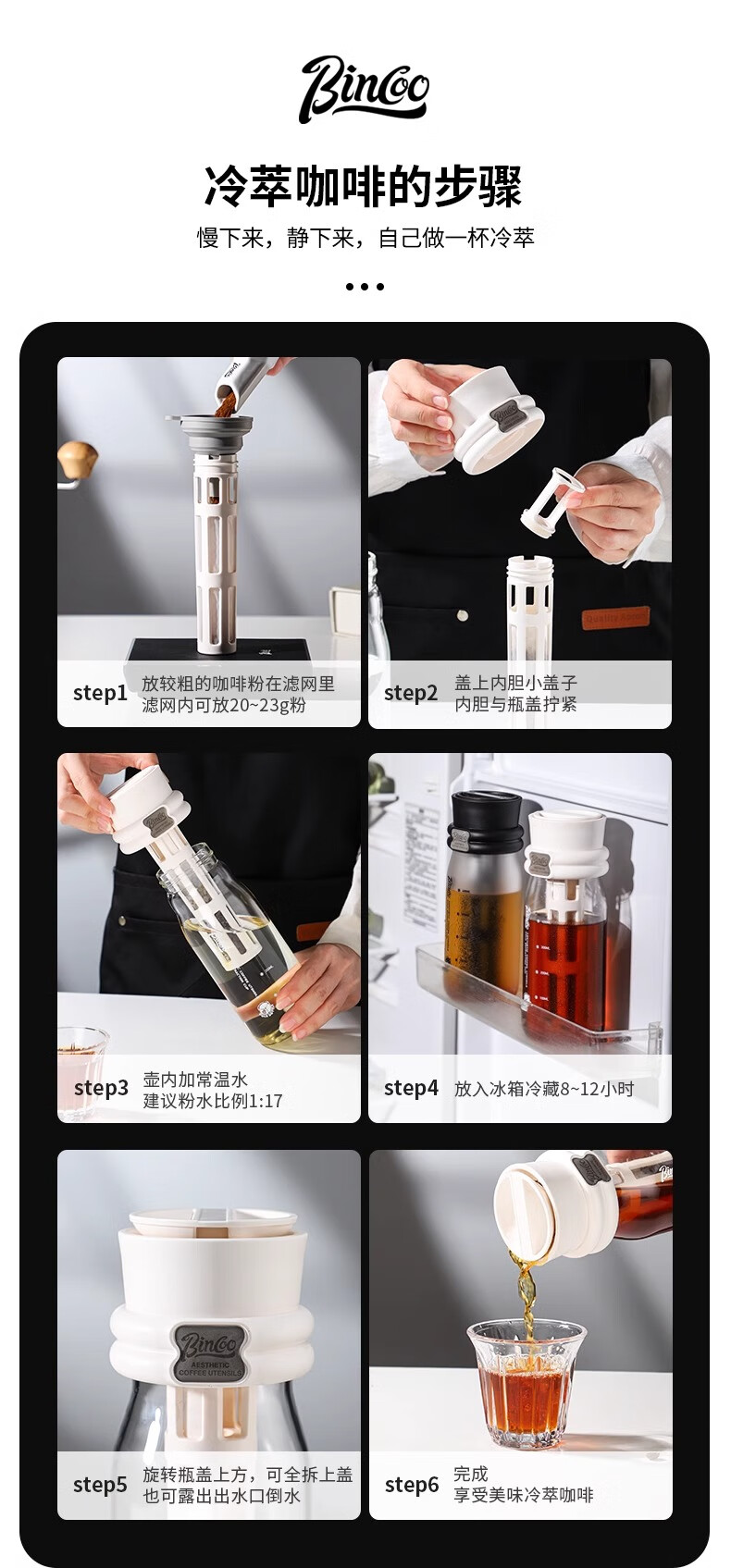 Bincoo

冷萃咖啡的步骤

慢下来，静下来，自己做一杯冷萃

step1 放较粗的咖啡粉在滤网里
滤网内可放20~23g粉

step2 盖上内胆小盖子
内胆与瓶盖拧紧

step3 壶内加常温水
建议粉水比例1:17

step4 放入冰箱冷藏8~12小时

Bincoo
AESTHETIC
COFFEE UTENSILS

step5 旋转瓶盖上方，可全拆上盖
也可露出出水口倒水

step6 完成
享受美味冷萃咖啡