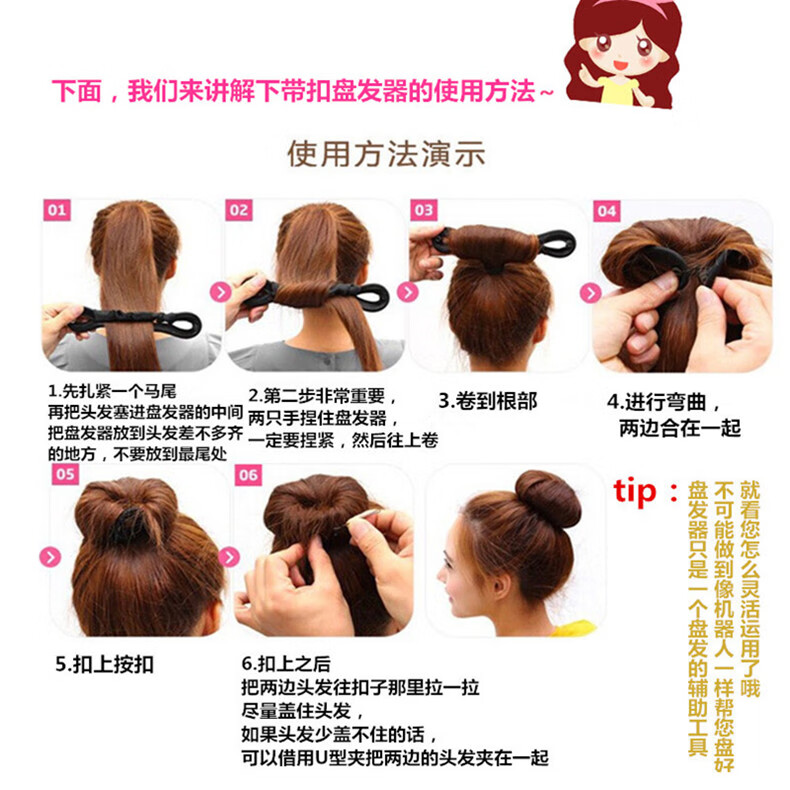 下面，我们来讲解下带扣盘发器的使用方法~

使用方法演示

01

02

03

04

1.先扎紧一个马尾
再把头发塞进盘发器的中间
把盘发器放到头发差不多齐的地方，不要放到最尾处

2.第二步非常重要，
两只手捏住盘发器，
一定要捏紧，然后往上卷

3.卷到根部

4.进行弯曲，
两边合在一起

05

06

5.扣上按扣

6.扣上之后
把两边头发往扣子那里拉一拉
尽量盖住头发，
如果头发少盖不住的话，
可以借用U型夹把两边的头发夹在一起

tip：

盘发器只是一个盘发的辅助工具
不可能做到像机器人一样帮您盘好
就看您怎么灵活运用了哦