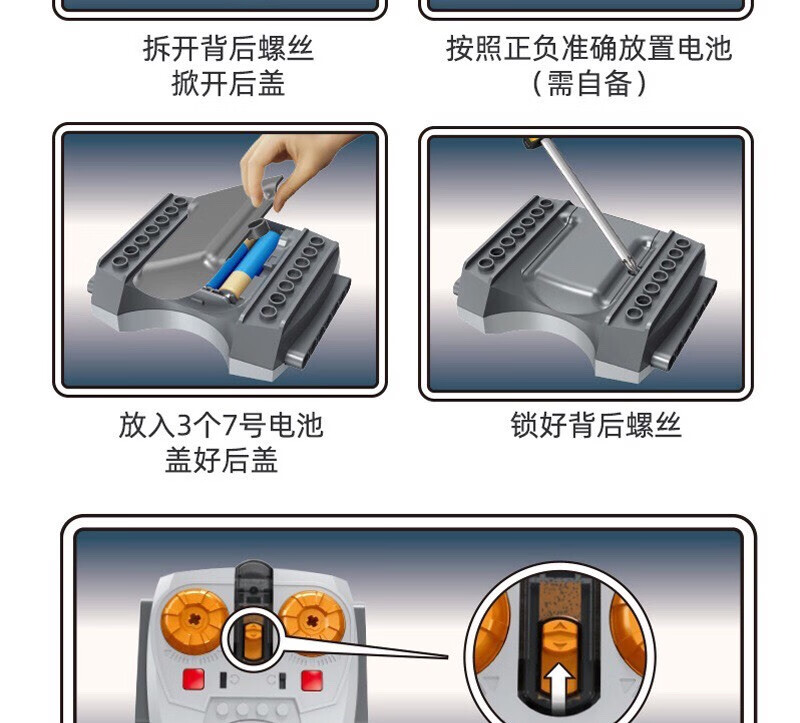 拆开背后螺丝
掀开后盖

按照正负准确放置电池
（需自备）

放入3个7号电池
盖好后盖

锁好背后螺丝