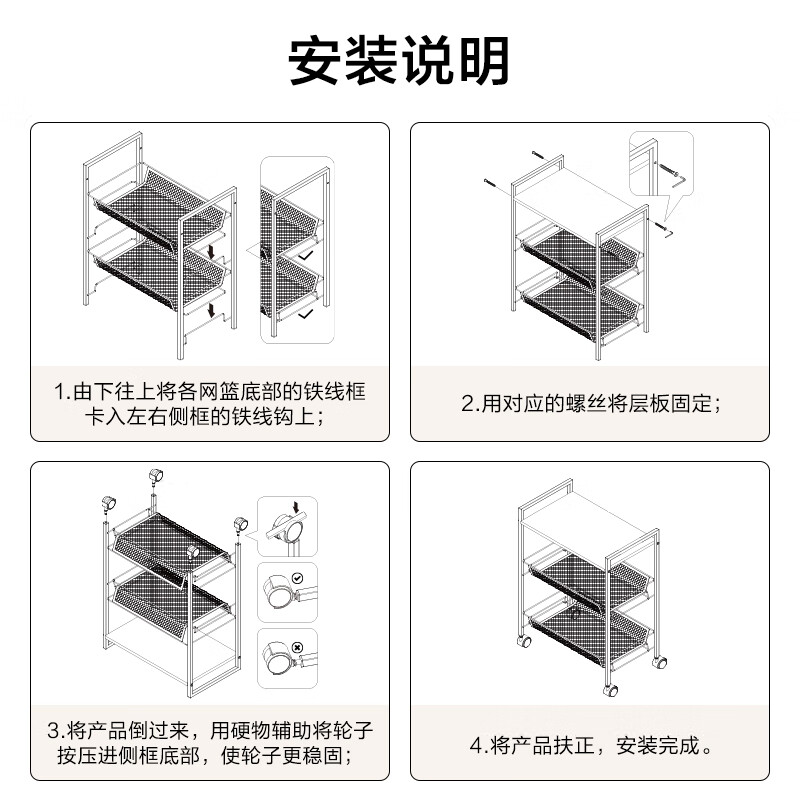 安装说明

1.由下往上将各网篮底部的铁线框卡入左右侧框的铁线钩上;

2.用对应的螺丝将层板固定;

3.将产品倒过来，用硬物辅助将轮子按压进侧框底部，使轮子更稳固;

4.将产品扶正，安装完成。