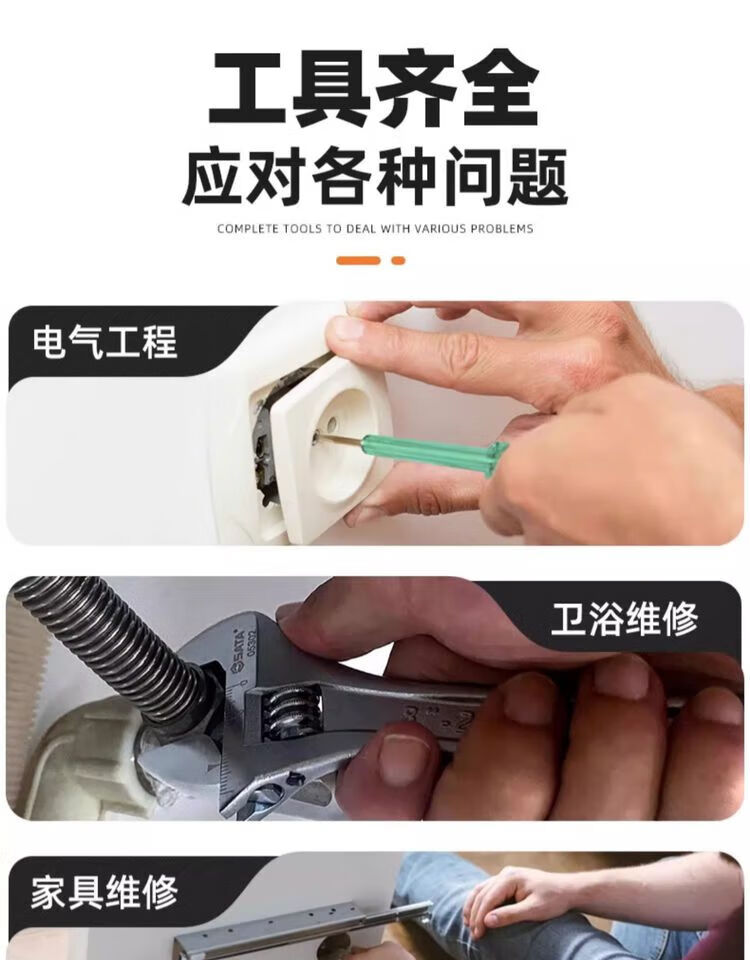 工具齐全
应对各种问题

COMPLETE TOOLS TO DEAL WITH VARIOUS PROBLEMS

电气工程

卫浴维修

SATA

家具维修