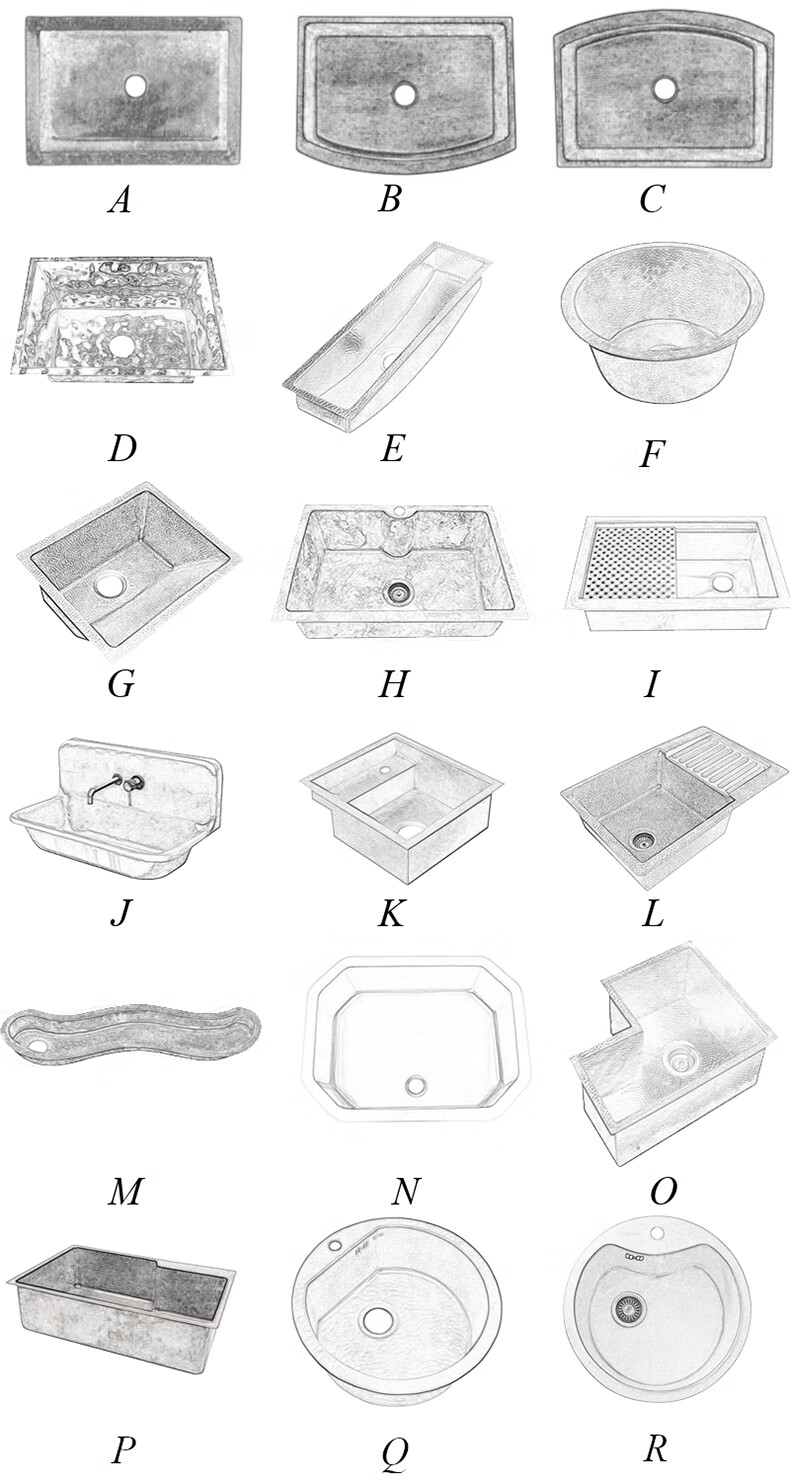 A B C

D E F

G H I

J K L

M N O

P Q R