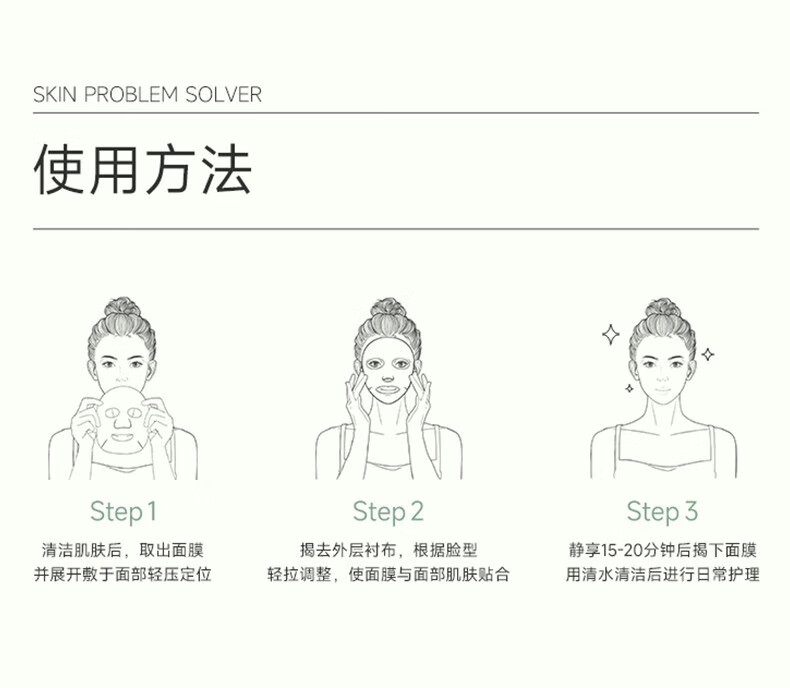 SKIN PROBLEM SOLVER

使用方法

Step 1

清洁肌肤后，取出面膜
并展开敷于面部轻压定位

Step 2

揭去外层衬布，根据脸型
轻拉调整，使面膜与面部肌肤贴合

Step 3

静享15-20分钟后揭下面膜
用清水清洁后进行日常护理