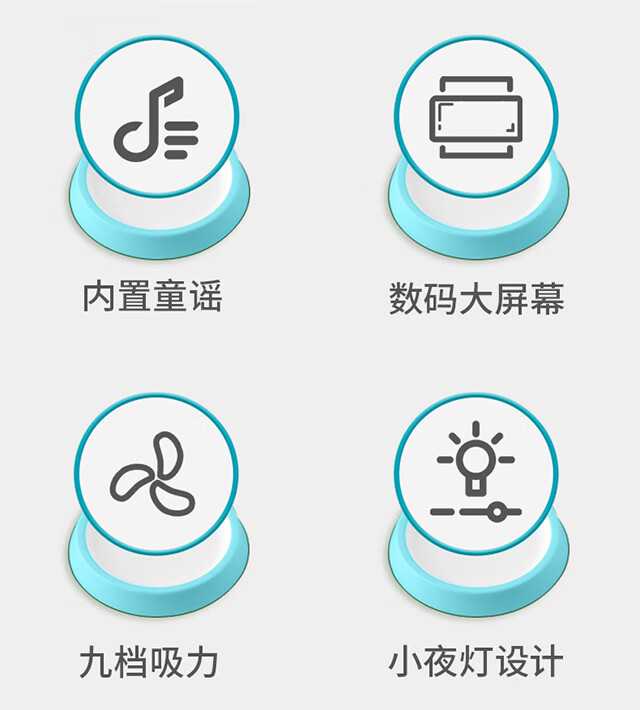 内置童谣

数码大屏幕

九档吸力

小夜灯设计