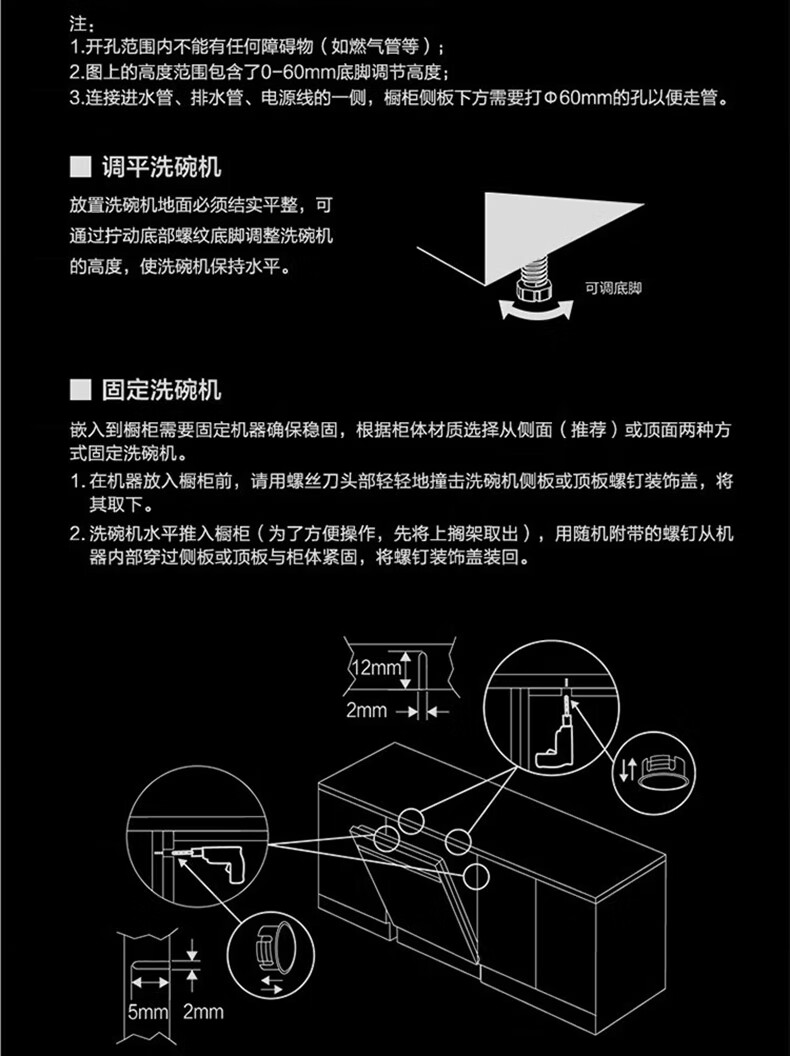 注：
1.开孔范围内不能有任何障碍物（如燃气管等）；
2.图上的高度范围包含了0-60mm底脚调节高度；
3.连接进水管、排水管、电源线的一侧，橱柜侧板下方需要打Φ60mm的孔以便走管。

■ 调平洗碗机

放置洗碗机地面必须结实平整，可通过拧动底部螺纹底脚调整洗碗机的高度，使洗碗机保持水平。

可调底脚

■ 固定洗碗机

嵌入到橱柜需要固定机器确保稳固，根据柜体材质选择从侧面（推荐）或顶面两种方式固定洗碗机。

1. 在机器放入橱柜前，请用螺丝刀头部轻轻地撞击洗碗机侧板或顶板螺钉装饰盖，将其取下。

2. 洗碗机水平推入橱柜（为了方便操作，先将上搁架取出），用随机附带的螺钉从机器内部穿过侧板或顶板与柜体紧固，将螺钉装饰盖装回。

12mm
2mm
5mm
2mm