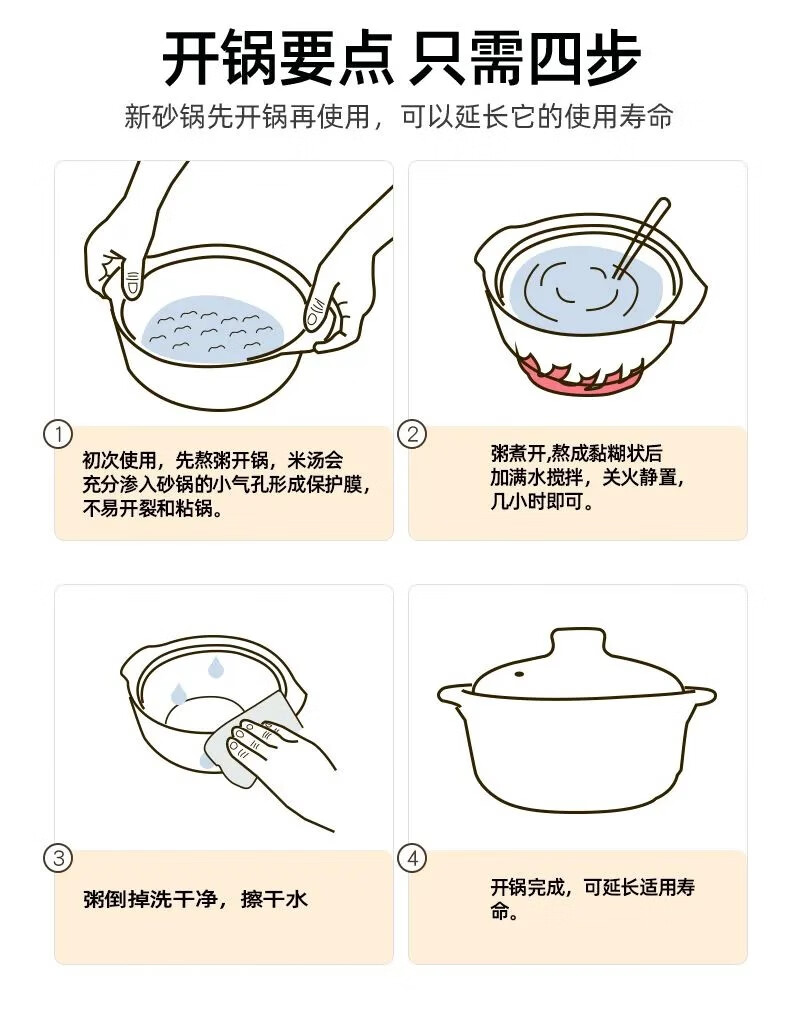 开锅要点 只需四步

新砂锅先开锅再使用，可以延长它的使用寿命

①

初次使用，先熬粥开锅，米汤会充分渗入砂锅的小气孔形成保护膜，不易开裂和粘锅。

②

粥煮开,熬成黏糊状后加满水搅拌，关火静置，几小时即可。

③

粥倒掉洗干净，擦干水

④

开锅完成，可延长适用寿命。