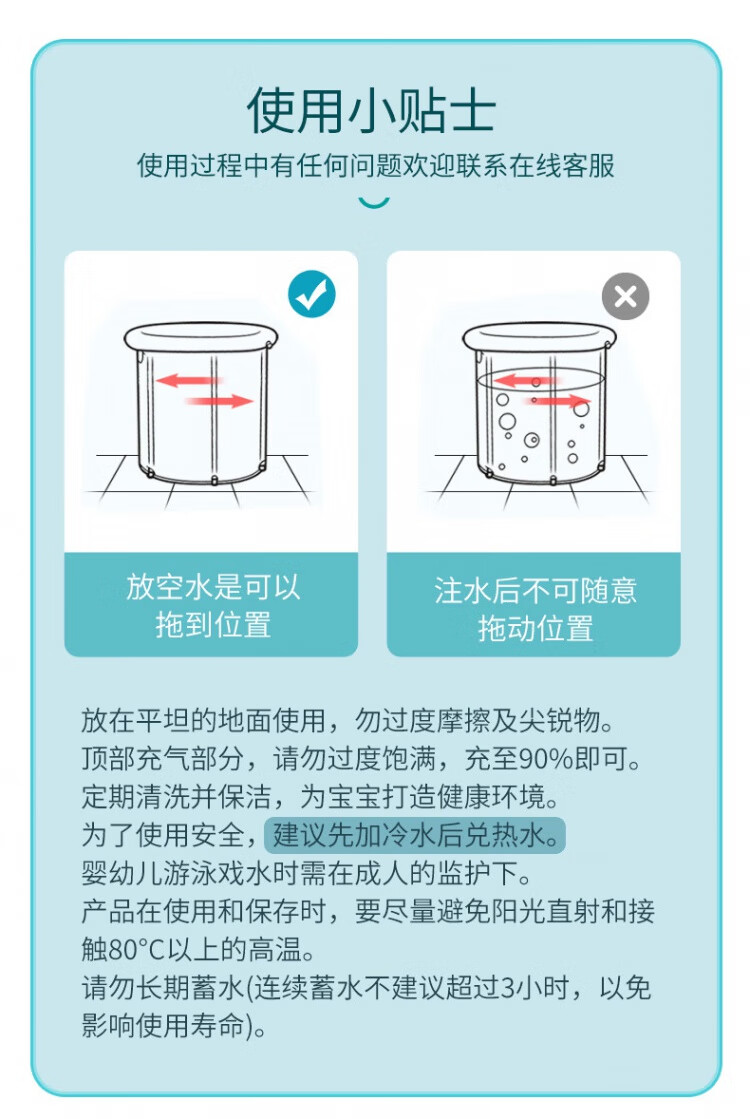 使用小贴士
使用过程中有任何问题欢迎联系在线客服

放空水是可以拖到位置

注水后不可随意拖动位置

放在平坦的地面使用，勿过度摩擦及尖锐物。
顶部充气部分，请勿过度饱满，充至90%即可。
定期清洗并保洁，为宝宝打造健康环境。
为了使用安全，建议先加冷水后兑热水。
婴幼儿游泳戏水时需在成人的监护下。
产品在使用和保存时，要尽量避免阳光直射和接触80°C以上的高温。
请勿长期蓄水(连续蓄水不建议超过3小时，以免影响使用寿命)。