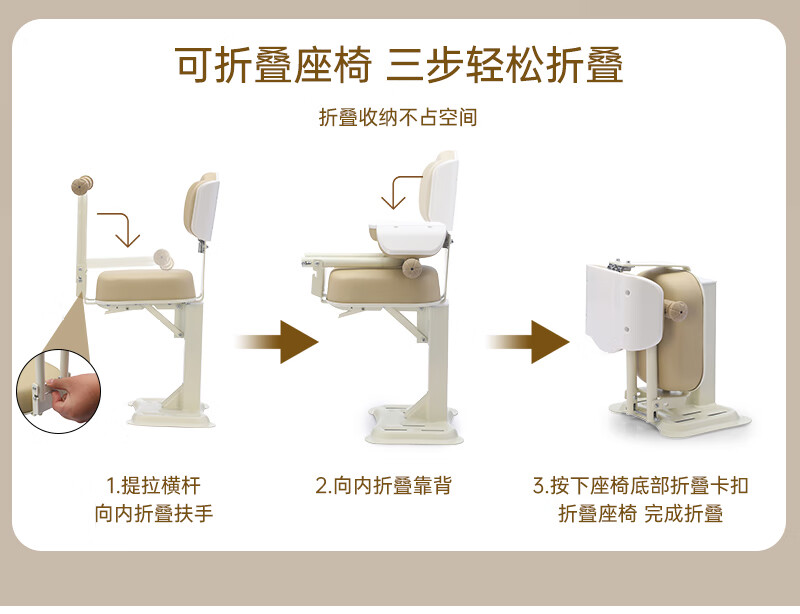 可折叠座椅 三步轻松折叠

折叠收纳不占空间

1.提拉横杆
向内折叠扶手

2.向内折叠靠背

3.按下座椅底部折叠卡扣
折叠座椅 完成折叠