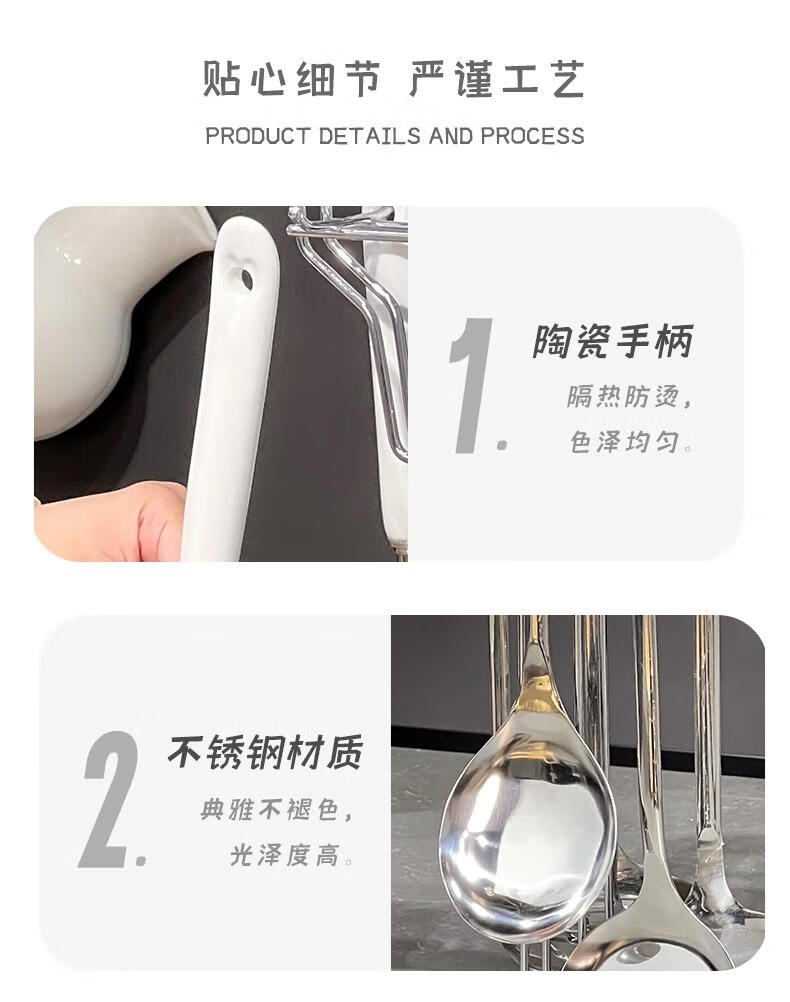 贴心细节 严谨工艺

PRODUCT DETAILS AND PROCESS

1.

陶瓷手柄

隔热防烫，

色泽均匀。

2.

不锈钢材质

典雅不褪色，

光泽度高。