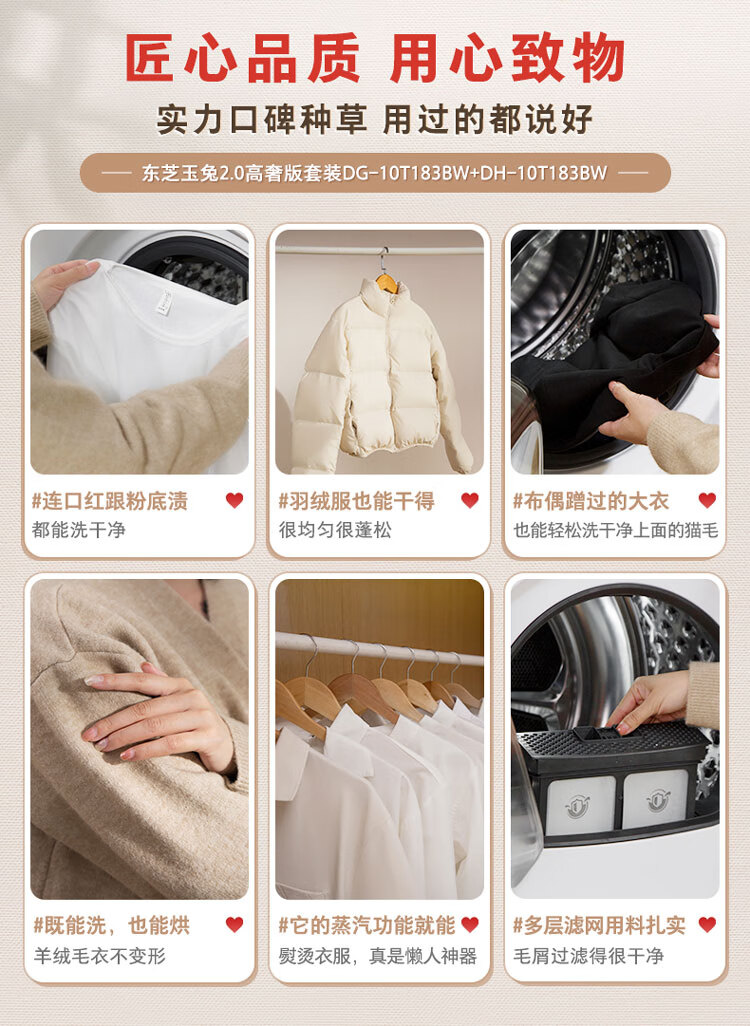 匠心品质 用心致物

实力口碑种草 用过的都说好

东芝玉兔2.0高奢版套装DG-10T183BW+DH-10T183BW

#连口红跟粉底渍
都能洗干净

#羽绒服也能干得
很均匀很蓬松

#布偶蹭过的大衣
也能轻松洗干净上面的猫毛

#既能洗，也能烘
羊绒毛衣不变形

#它的蒸汽功能就能
熨烫衣服，真是懒人神器

#多层滤网用料扎实
毛屑过滤得很干净