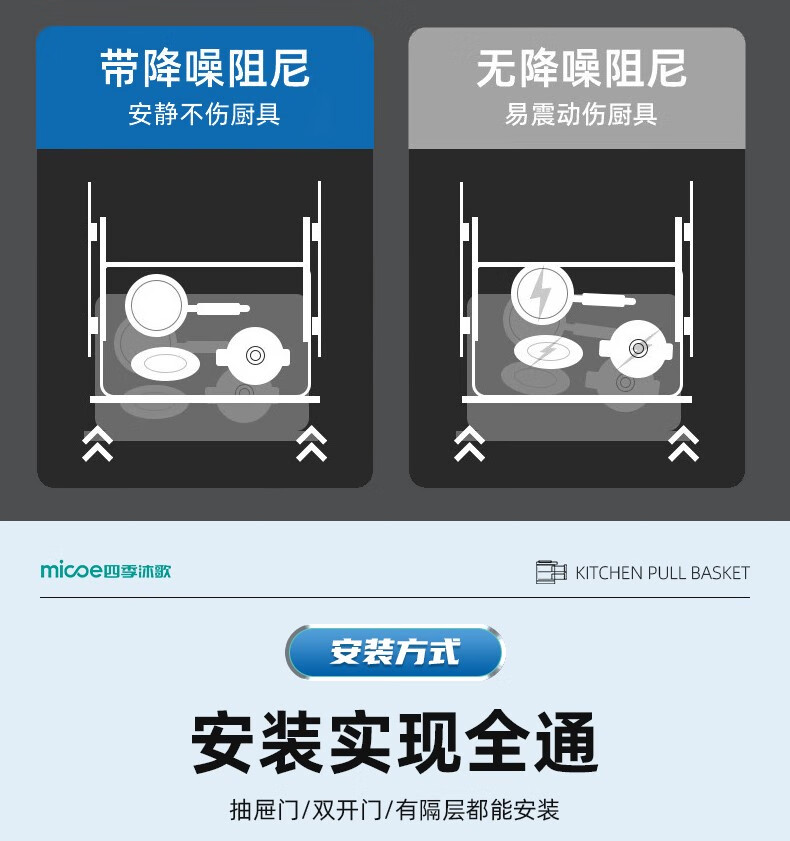 带降噪阻尼
安静不伤厨具

无降噪阻尼
易震动伤厨具

micoe四季沐歌

KITCHEN PULL BASKET

安装方式

安装实现全通

抽屉门/双开门/有隔层都能安装