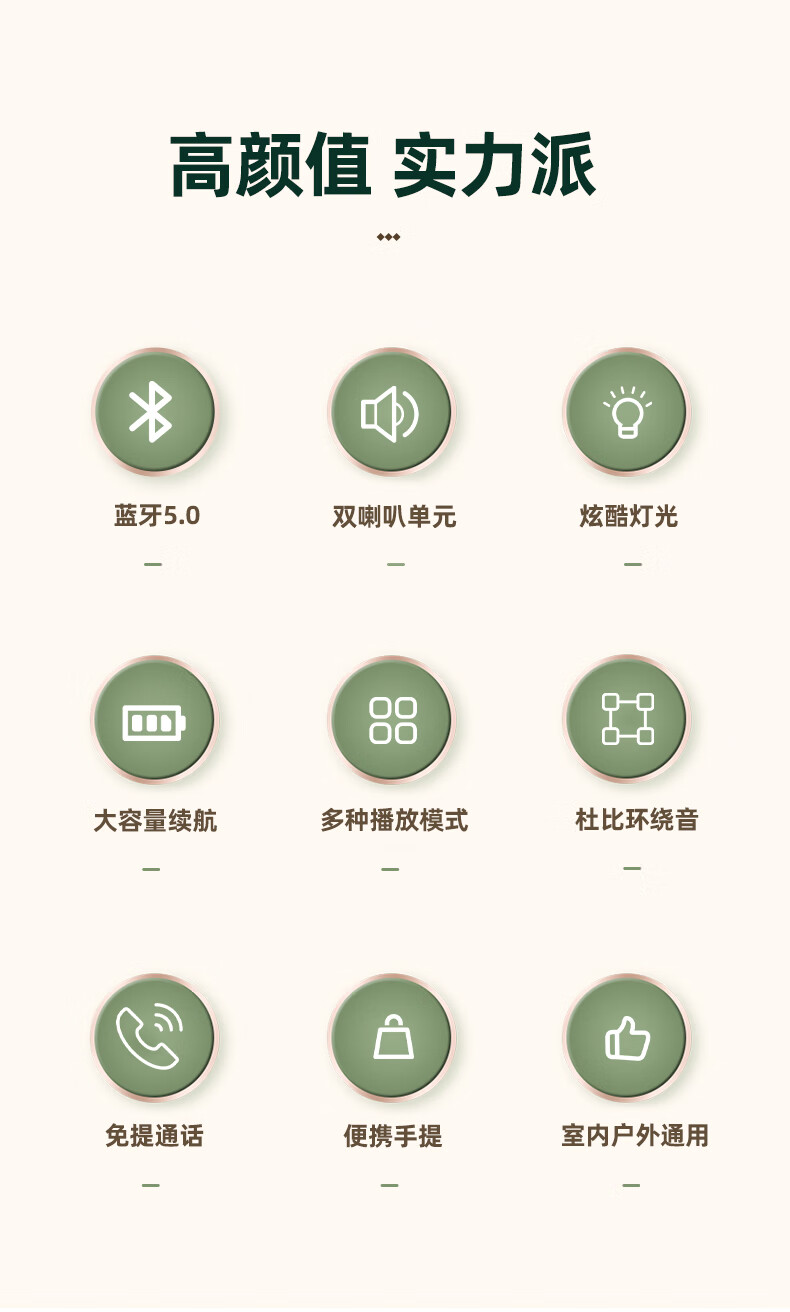 高颜值 实力派

蓝牙5.0

双喇叭单元

炫酷灯光

大容量续航

多种播放模式

杜比环绕音

免提通话

便携手提

室内户外通用