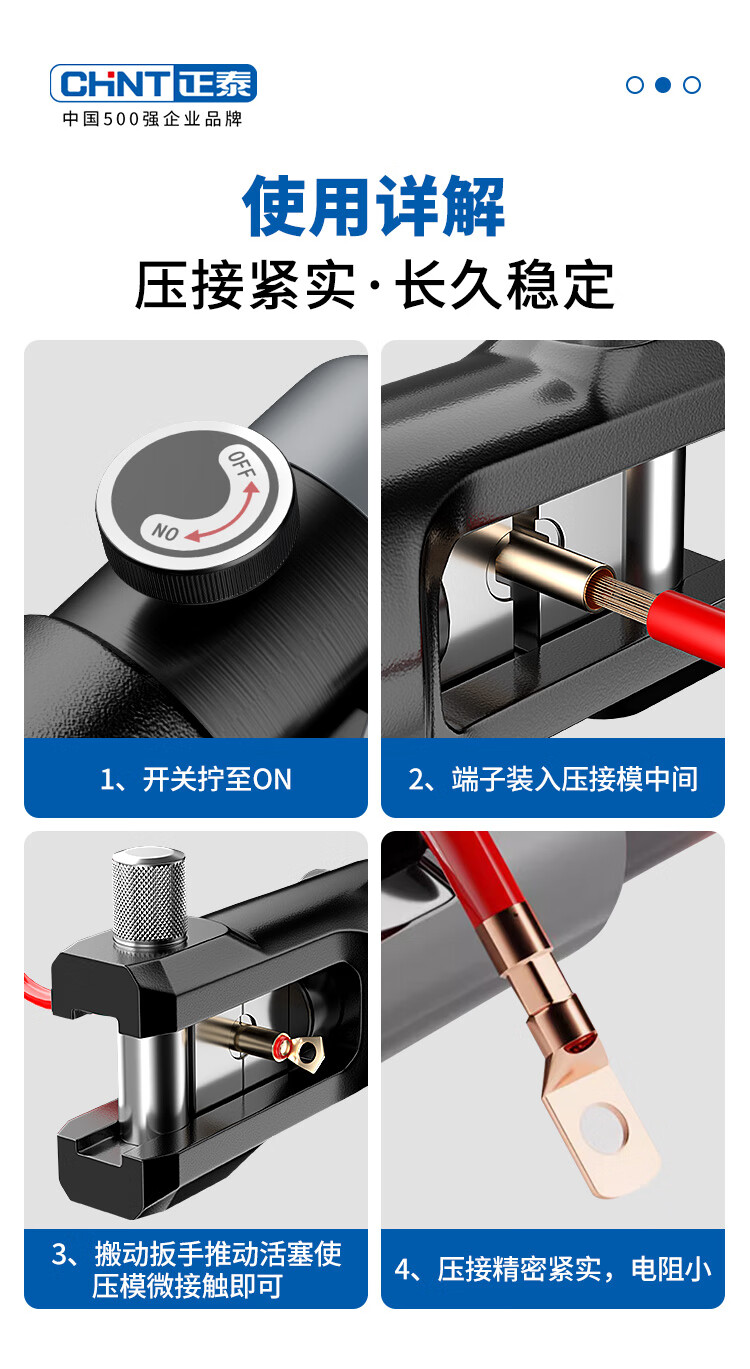 CHNT 正泰
中国500强企业品牌

使用详解
压接紧实·长久稳定

OFF
NO

1、开关拧至ON

2、端子装入压接模中间

3、搬动扳手推动活塞使压模微接触即可

4、压接精密紧实，电阻小