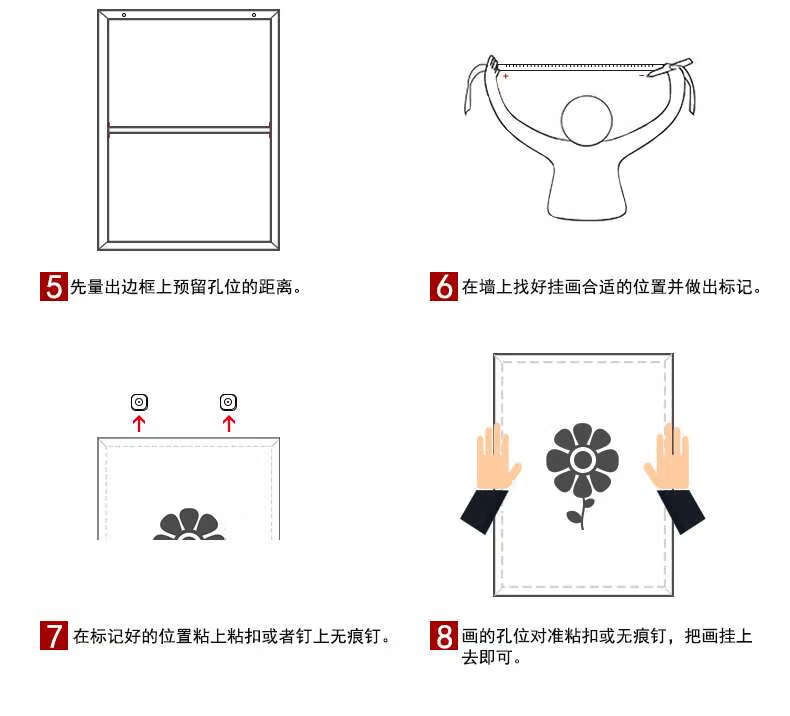 5 先量出边框上预留孔位的距离。

6 在墙上找好挂画合适的位置并做出标记。

7 在标记好的位置粘上粘扣或者钉上无痕钉。

8 画的孔位对准粘扣或无痕钉，把画挂上去即可。