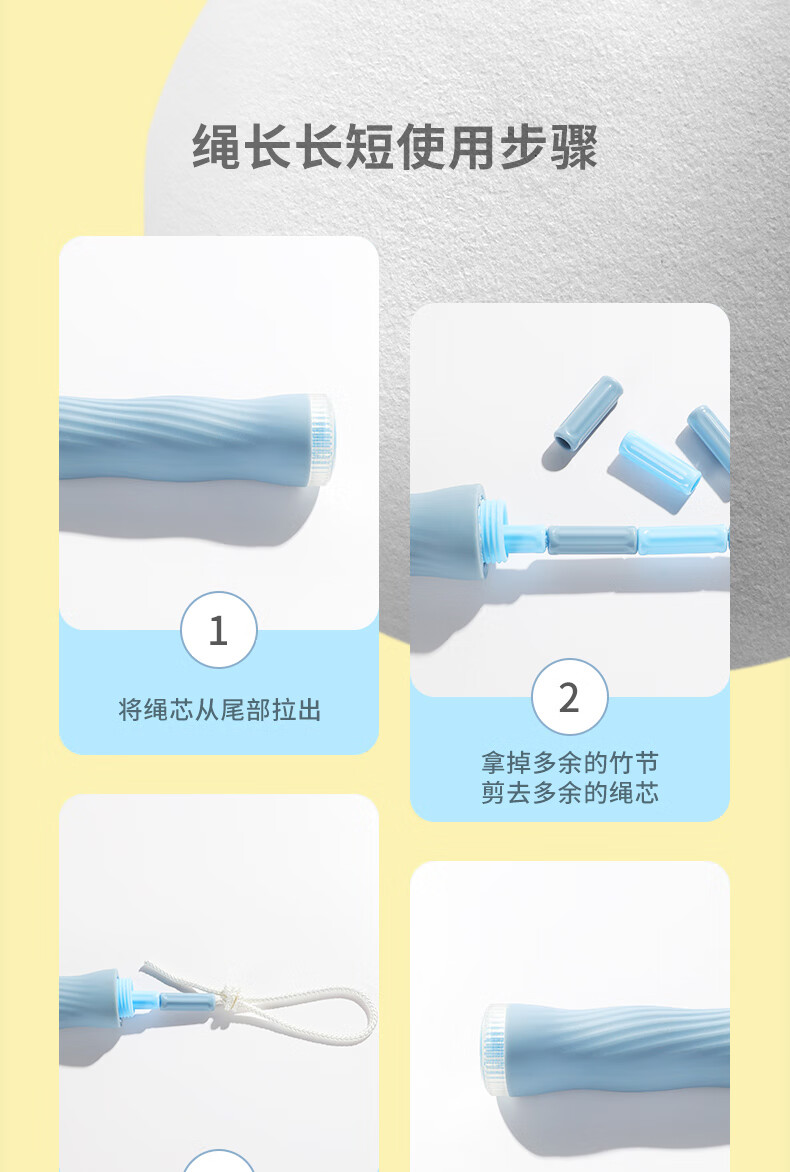 绳长长短使用步骤

1

将绳芯从尾部拉出

2

拿掉多余的竹节
剪去多余的绳芯