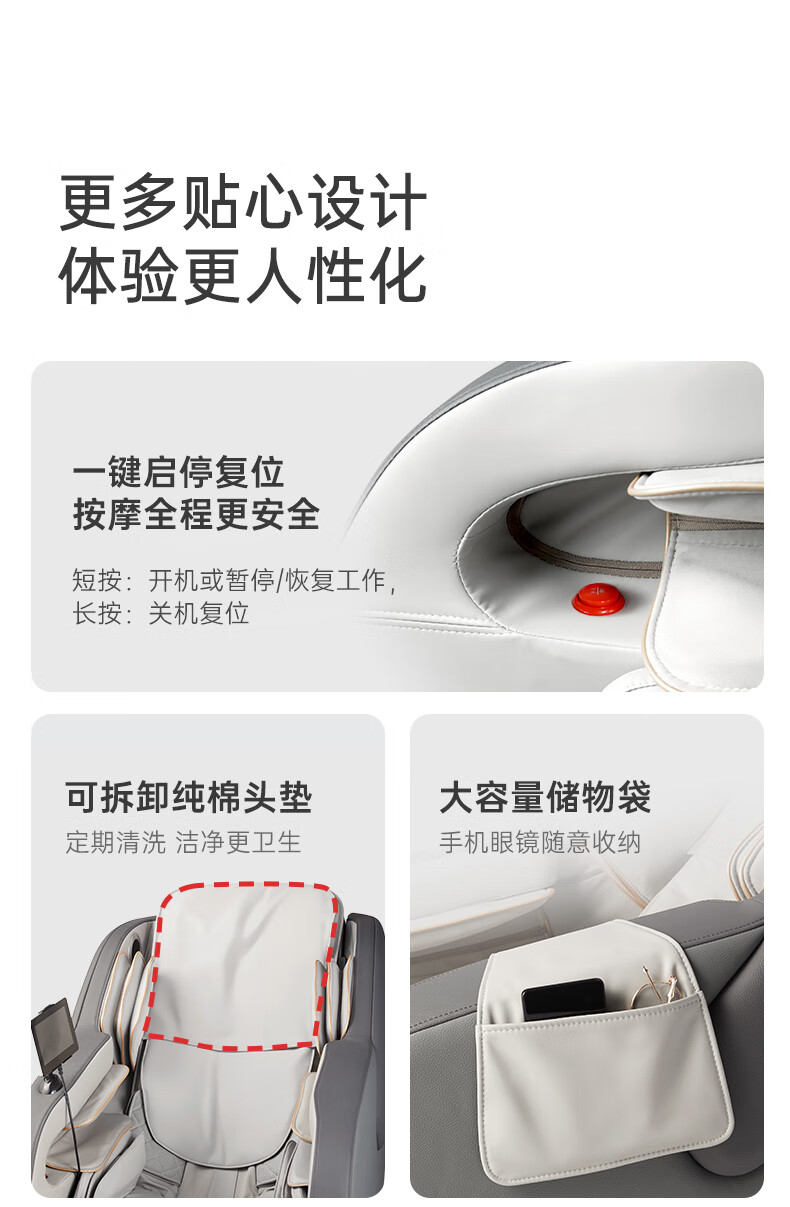 更多贴心设计
体验更人性化

一键启停复位
按摩全程更安全

短按：开机或暂停/恢复工作，
长按：关机复位

可拆卸纯棉头垫
定期清洗 洁净更卫生

大容量储物袋
手机眼镜随意收纳