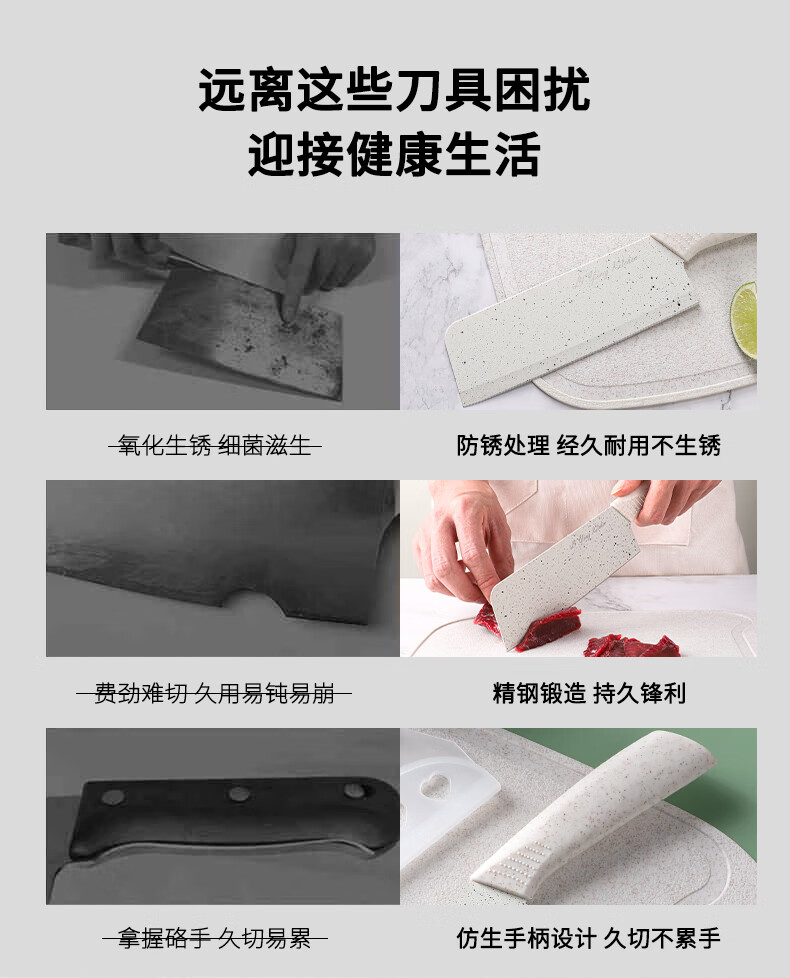 远离这些刀具困扰
迎接健康生活

氧化生锈 细菌滋生

防锈处理 经久耐用不生锈

费劲难切 久用易钝易崩

精钢锻造 持久锋利

拿握硌手 久切易累

仿生手柄设计 久切不累手