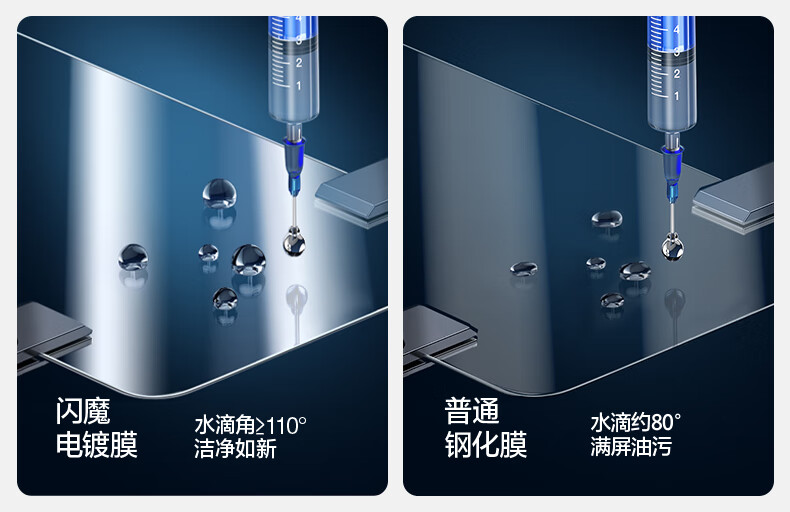 4
3
2
1

闪魔
电镀膜

水滴角≥110°
洁净如新

4
3
2
1

普通
钢化膜

水滴约80°
满屏油污