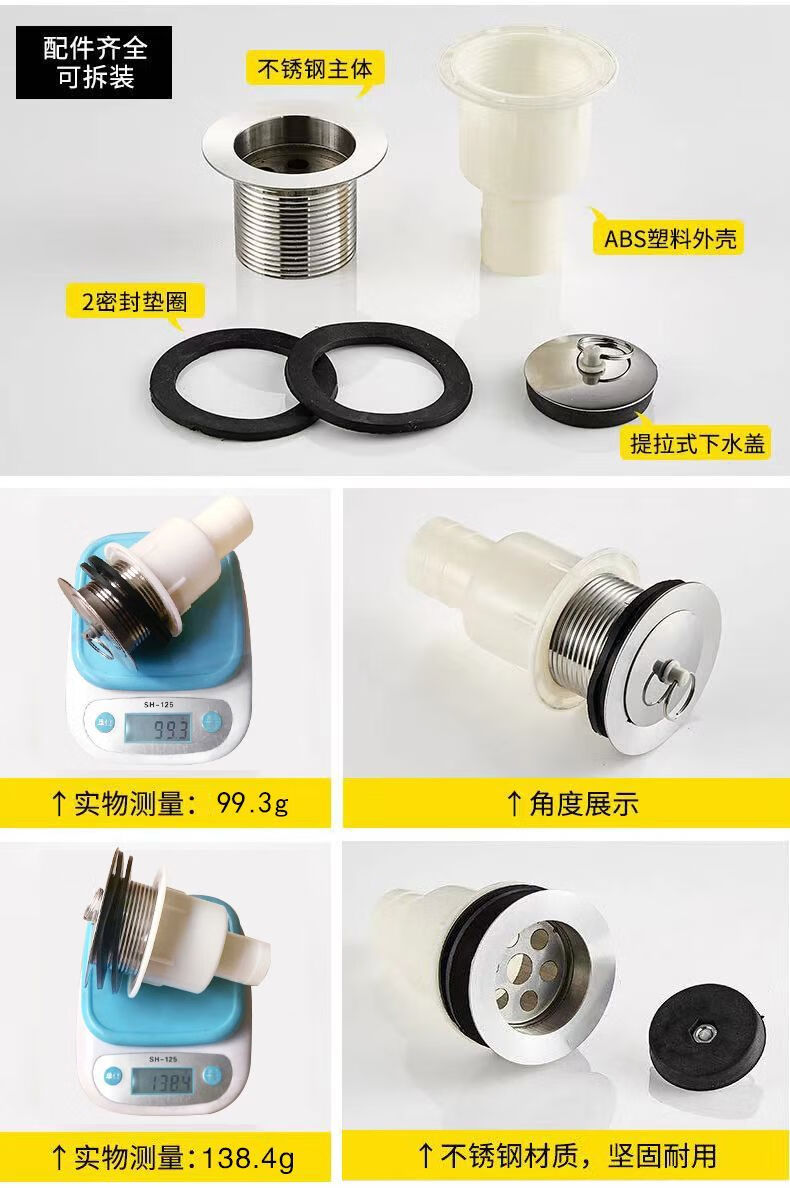 配件齐全
可拆装

不锈钢主体

ABS塑料外壳

2密封垫圈

提拉式下水盖

SH-125

99.3

↑实物测量：99.3g

↑角度展示

SH-125

138.4

↑实物测量:138.4g

↑不锈钢材质，坚固耐用