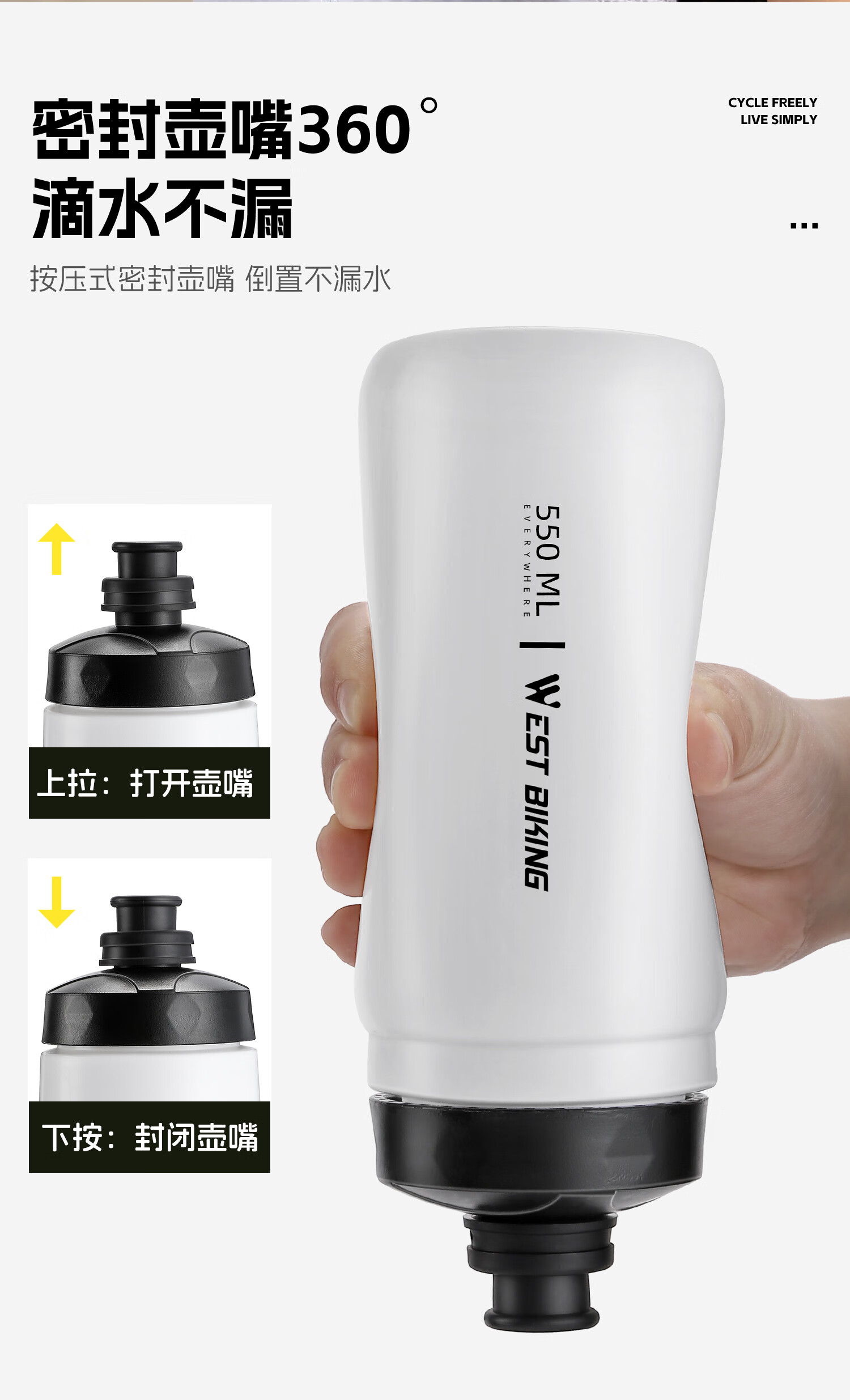 密封壶嘴360°
滴水不漏

CYCLE FREELY
LIVE SIMPLY

...

按压式密封壶嘴 倒置不漏水

上拉：打开壶嘴

下按：封闭壶嘴

550 ML
EVERYWHERE

WEST BIKING