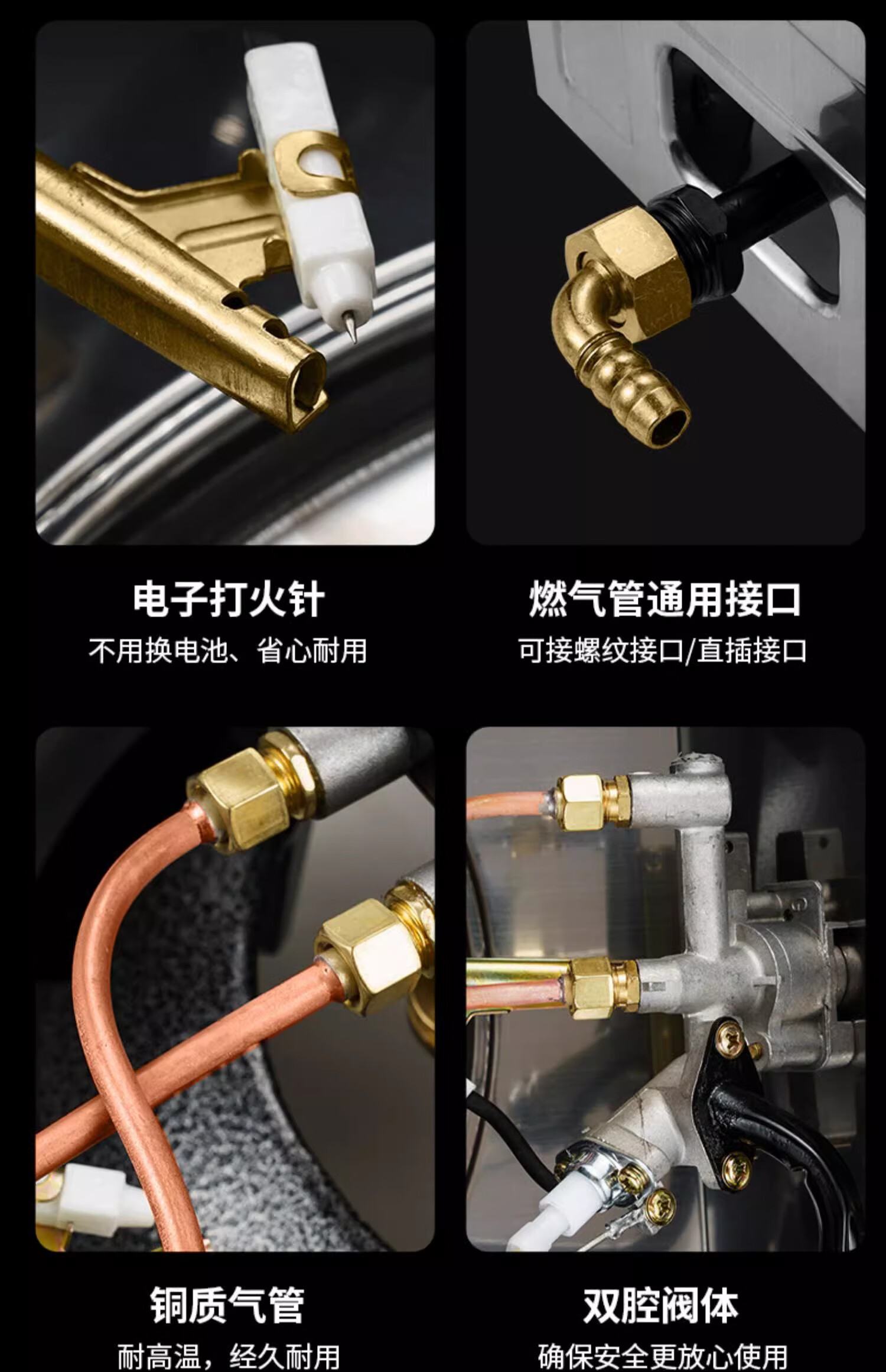 电子打火针
不用换电池、省心耐用

燃气管通用接口
可接螺纹接口/直插接口

铜质气管
耐高温，经久耐用

双腔阀体
确保安全更放心使用