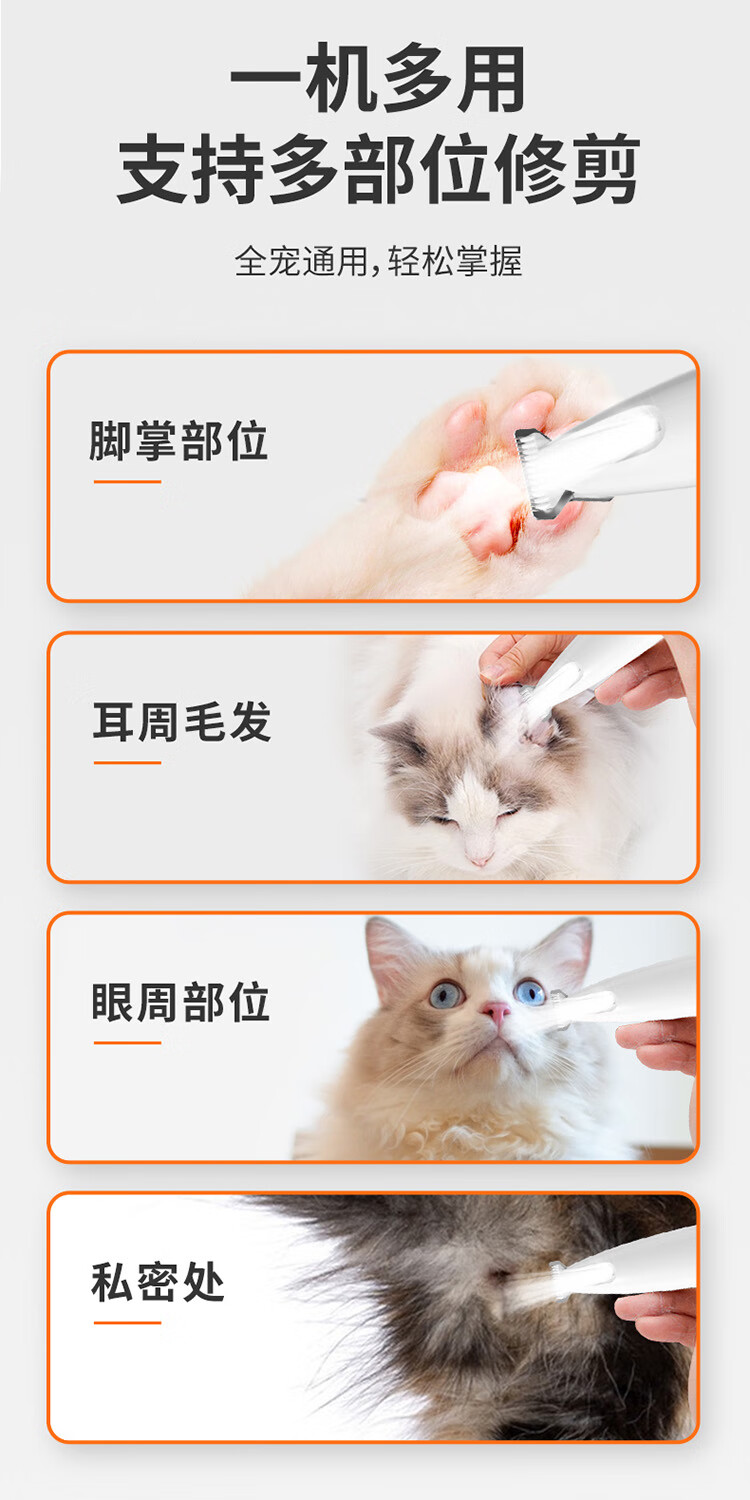 一机多用
支持多部位修剪

全宠通用,轻松掌握

脚掌部位

耳周毛发

眼周部位

私密处