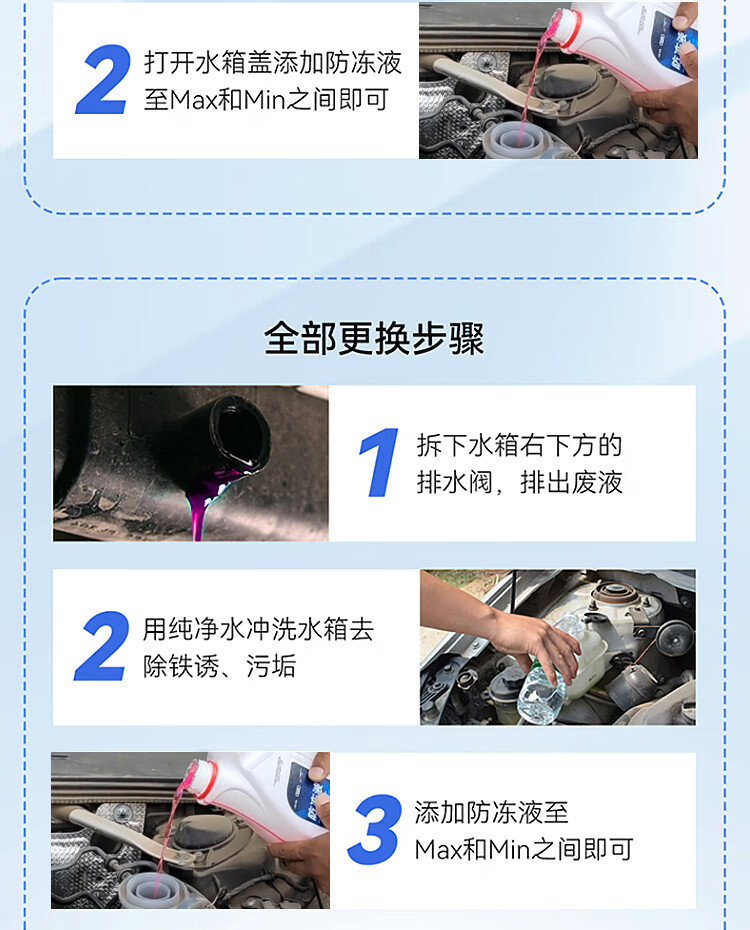 2 打开水箱盖添加防冻液至Max和Min之间即可

全部更换步骤

1 拆下水箱右下方的排水阀，排出废液

2 用纯净水冲洗水箱去除铁诱、污垢

3 添加防冻液至Max和Min之间即可