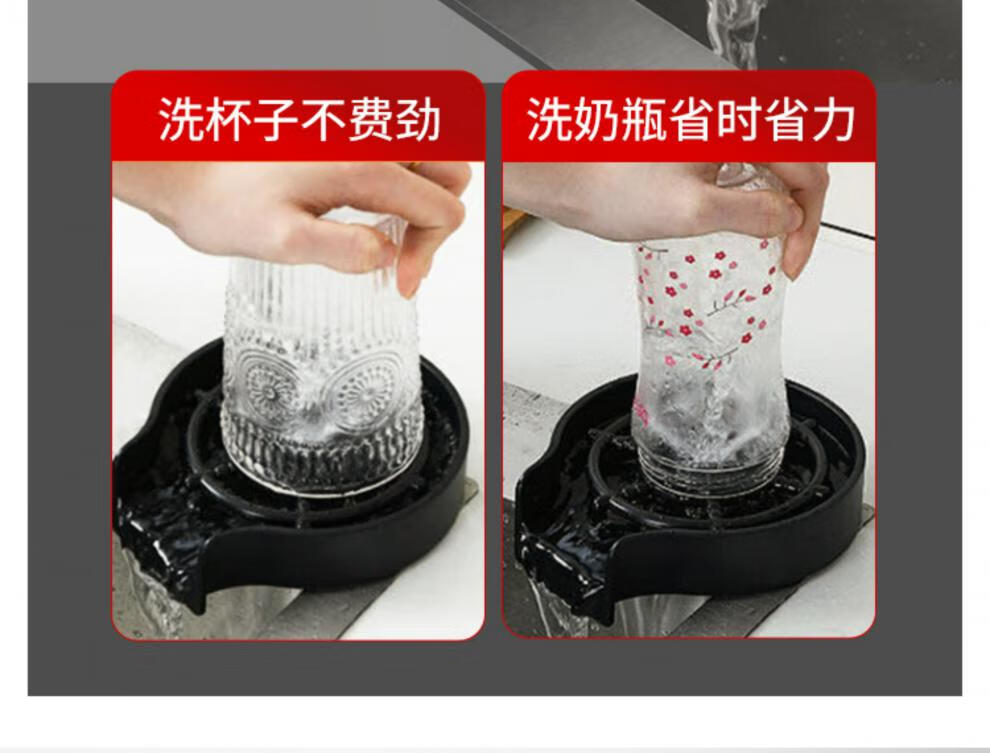 洗杯子不费劲

洗奶瓶省时省力