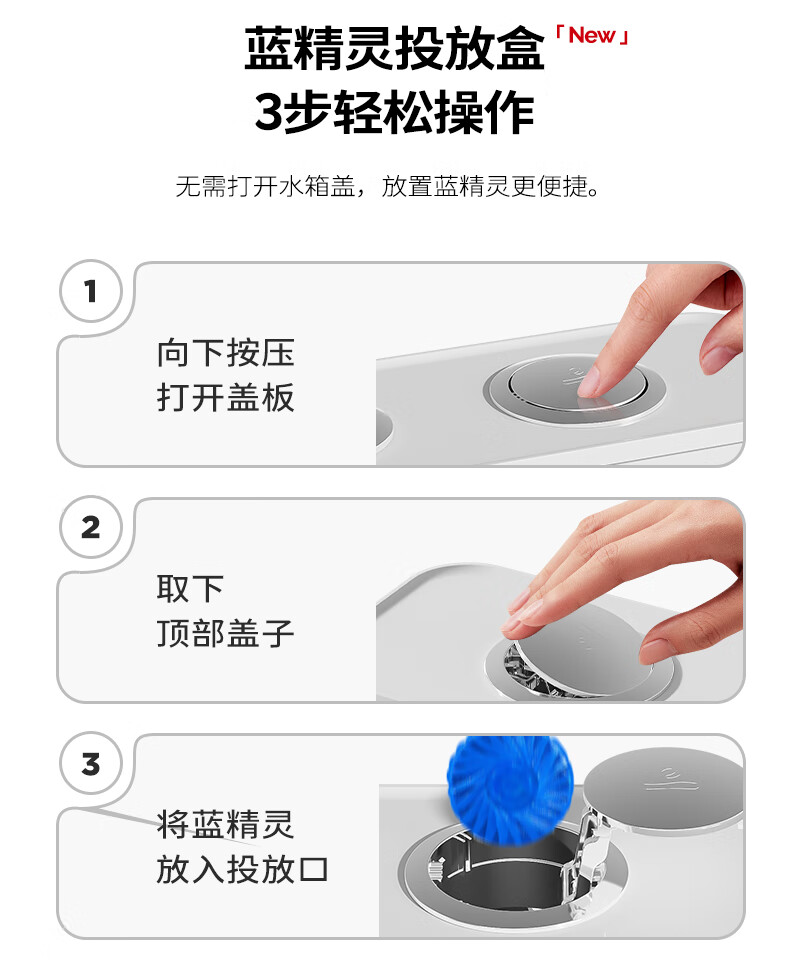 蓝精灵投放盒「New」
3步轻松操作

无需打开水箱盖，放置蓝精灵更便捷。

1
向下按压
打开盖板

2
取下
顶部盖子

3
将蓝精灵
放入投放口