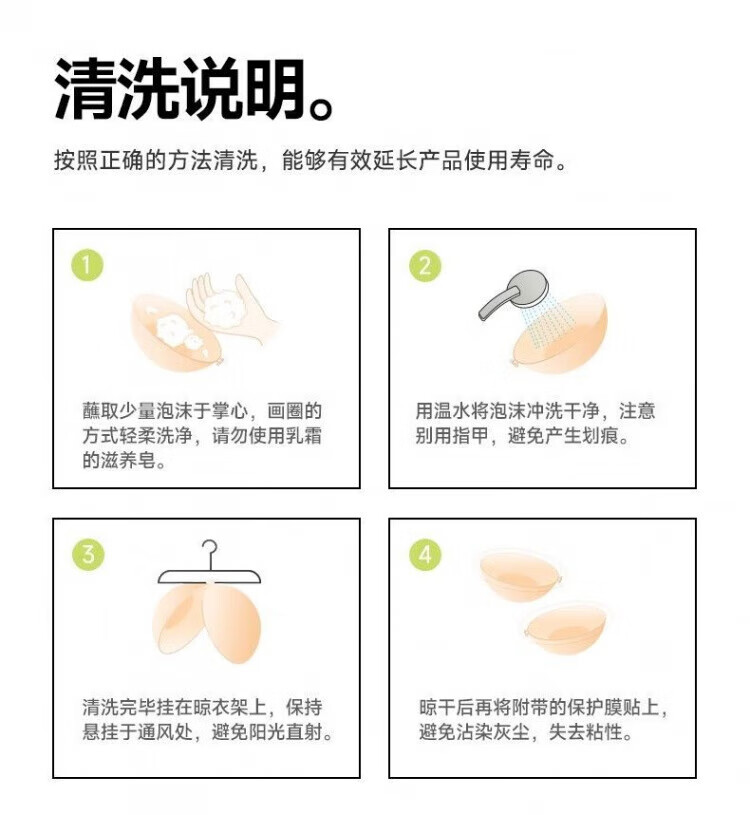 清洗说明。

按照正确的方法清洗，能够有效延长产品使用寿命。

1

蘸取少量泡沫于掌心，画圈的方式轻柔洗净，请勿使用乳霜的滋养皂。

2

用温水将泡沫冲洗干净，注意别用指甲，避免产生划痕。

3

清洗完毕挂在晾衣架上，保持悬挂于通风处，避免阳光直射。

4

晾干后再将附带的保护膜贴上，避免沾染灰尘，失去粘性。