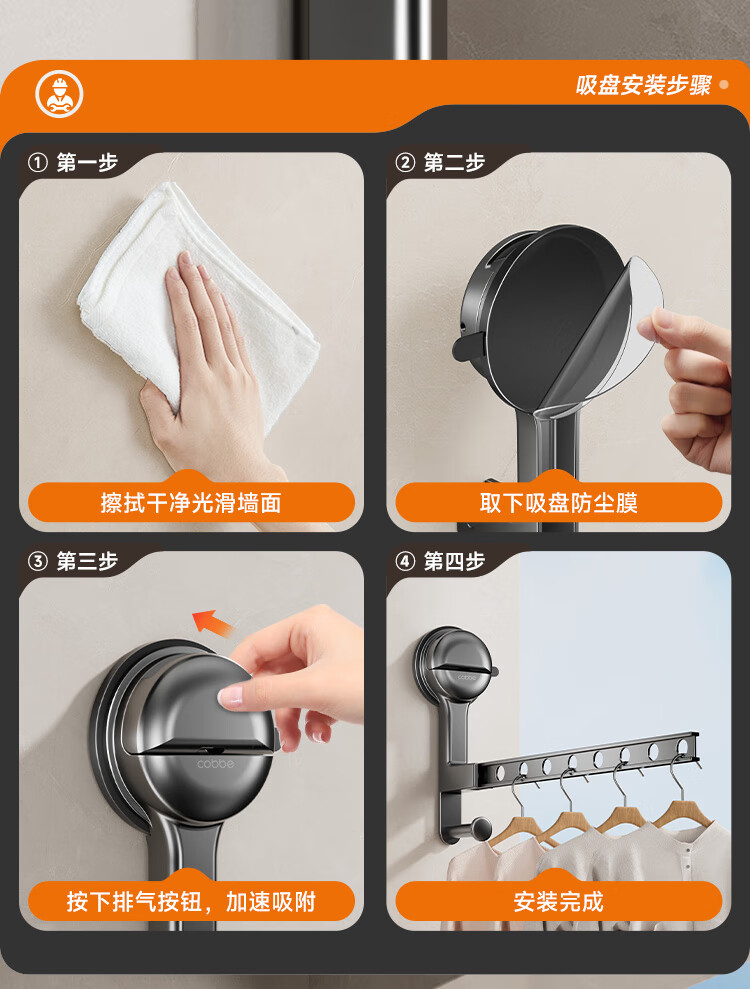 吸盘安装步骤

① 第一步

擦拭干净光滑墙面

② 第二步

取下吸盘防尘膜

③ 第三步

cobbe

按下排气按钮，加速吸附

④ 第四步

cobbe

安装完成