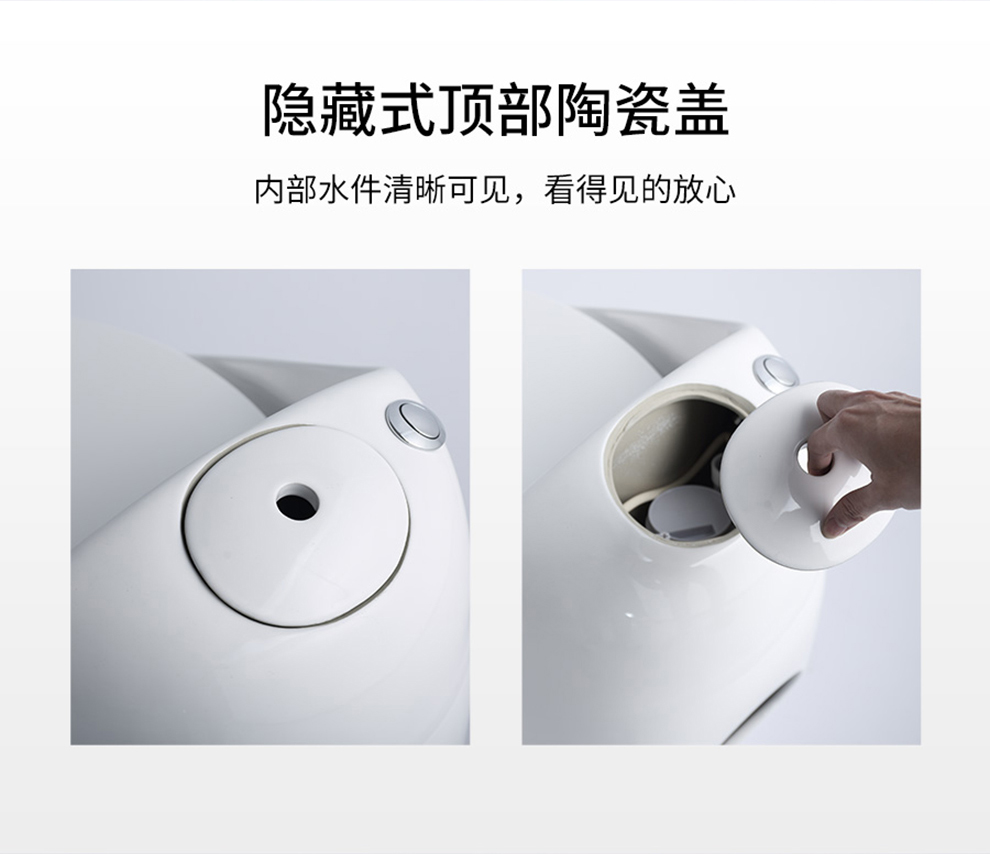 隐藏式顶部陶瓷盖

内部水件清晰可见，看得见的放心