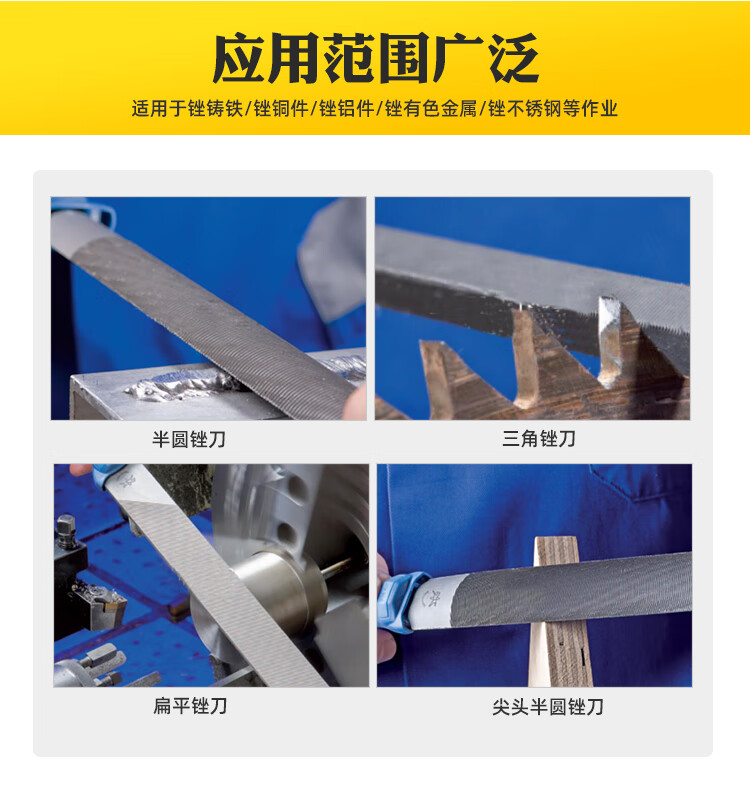 应用范围广泛

适用于锉铸铁/锉铜件/锉铝件/锉有色金属/锉不锈钢等作业

半圆锉刀

三角锉刀

扁平锉刀

尖头半圆锉刀