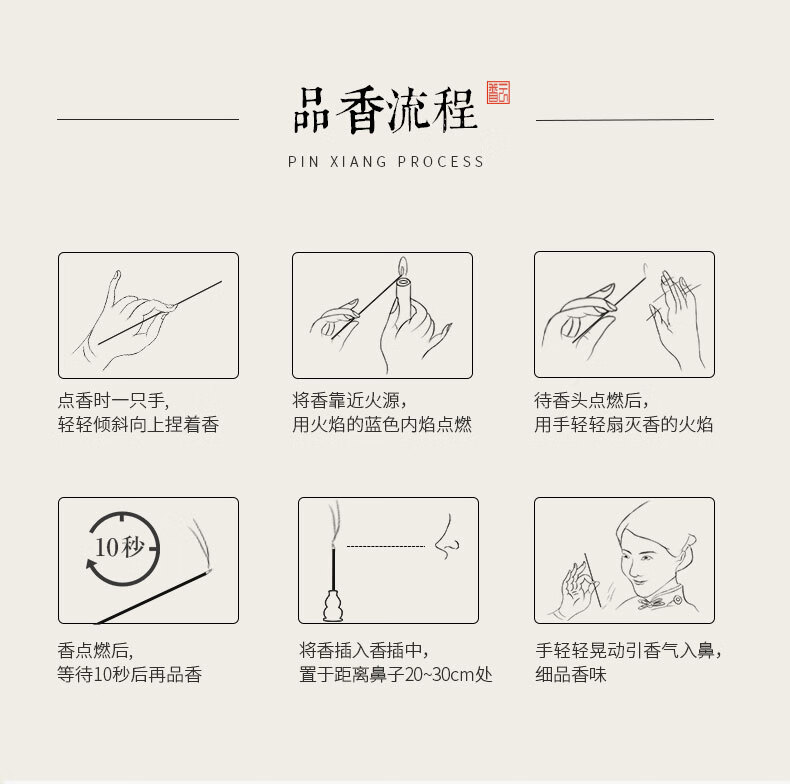 品香流程

PIN XIANG PROCESS

点香时一只手，
轻轻倾斜向上捏着香

将香靠近火源，
用火焰的蓝色内焰点燃

待香头点燃后，
用手轻轻扇灭香的火焰

10秒

香点燃后，
等待10秒后再品香

将香插入香插中，
置于距离鼻子20~30cm处

手轻轻晃动引香气入鼻，
细品香味