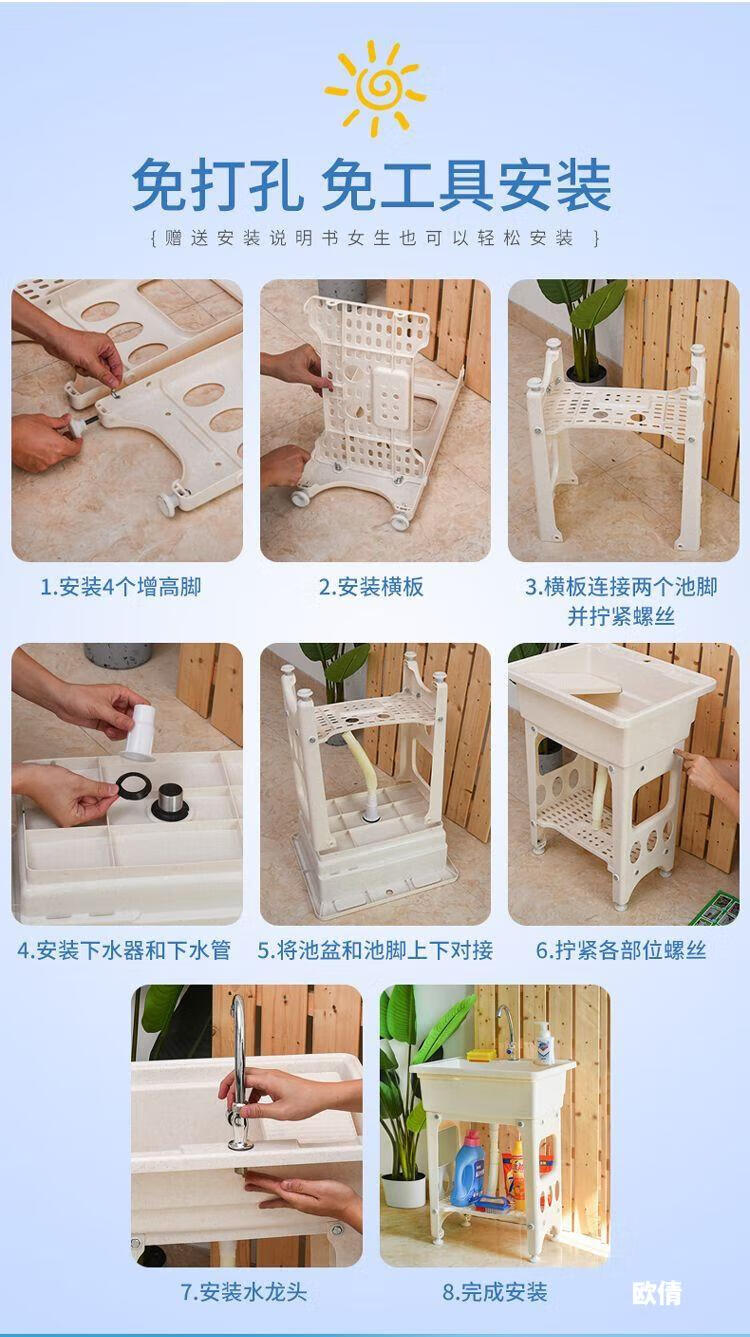 免打孔 免工具安装

{ 赠送安装说明书女生也可以轻松安装 }

1.安装4个增高脚

2.安装横板

3.横板连接两个池脚并拧紧螺丝

4.安装下水器和下水管

5.将池盆和池脚上下对接

6.拧紧各部位螺丝

7.安装水龙头

8.完成安装

欧倩